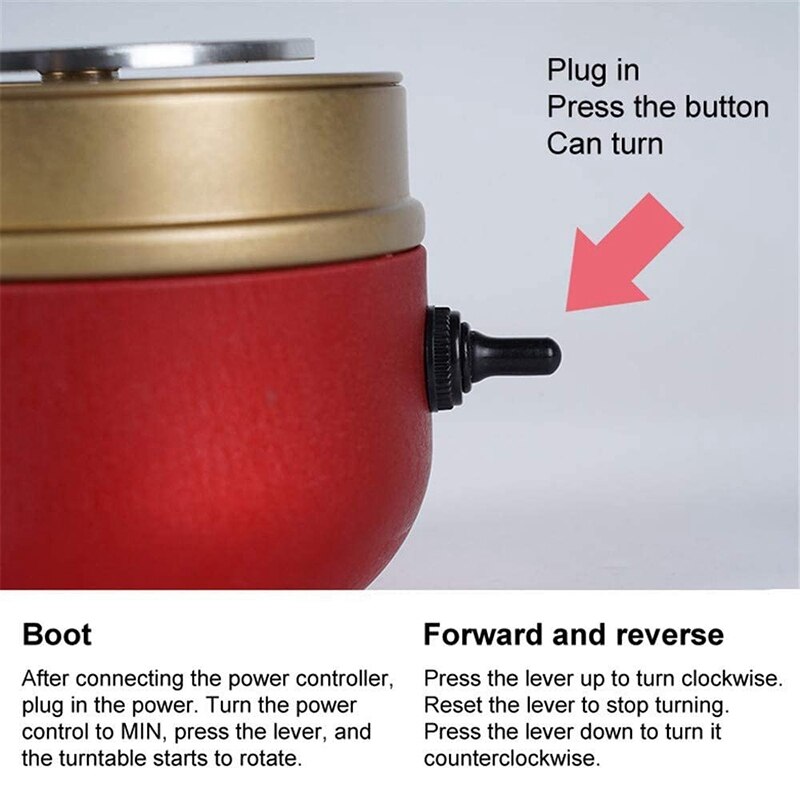 Plug in
Press the button
Can turn

Boot

After connecting the power controller, plug in the power. Turn the power control to MIN, press the lever, and the turntable starts to rotate.

Forward and reverse

Press the lever up to turn clockwise.
Reset the lever to stop turning.
Press the lever down to turn it counterclockwise.