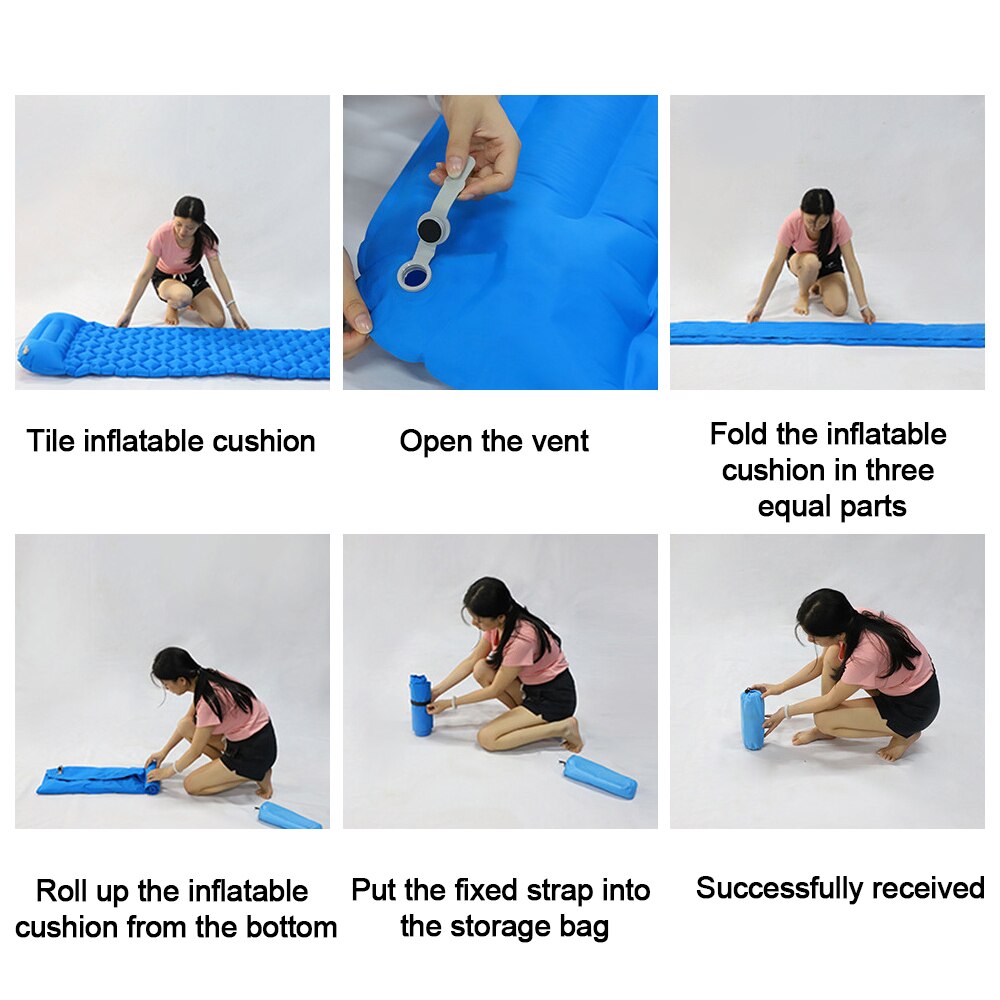 Tile inflatable cushion

Open the vent

Fold the inflatable cushion in three equal parts

Roll up the inflatable cushion from the bottom

Put the fixed strap into the storage bag

Successfully received