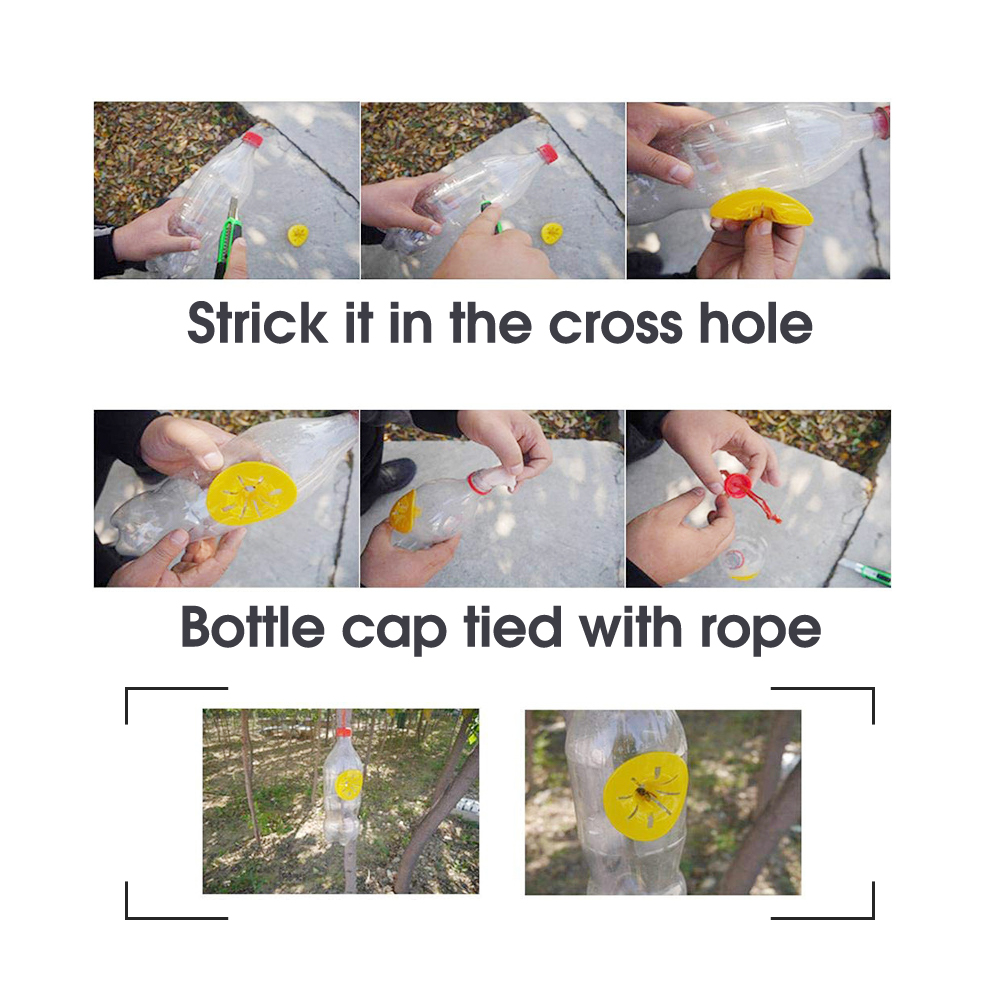 Strick it in the cross hole

Bottle cap tied with rope