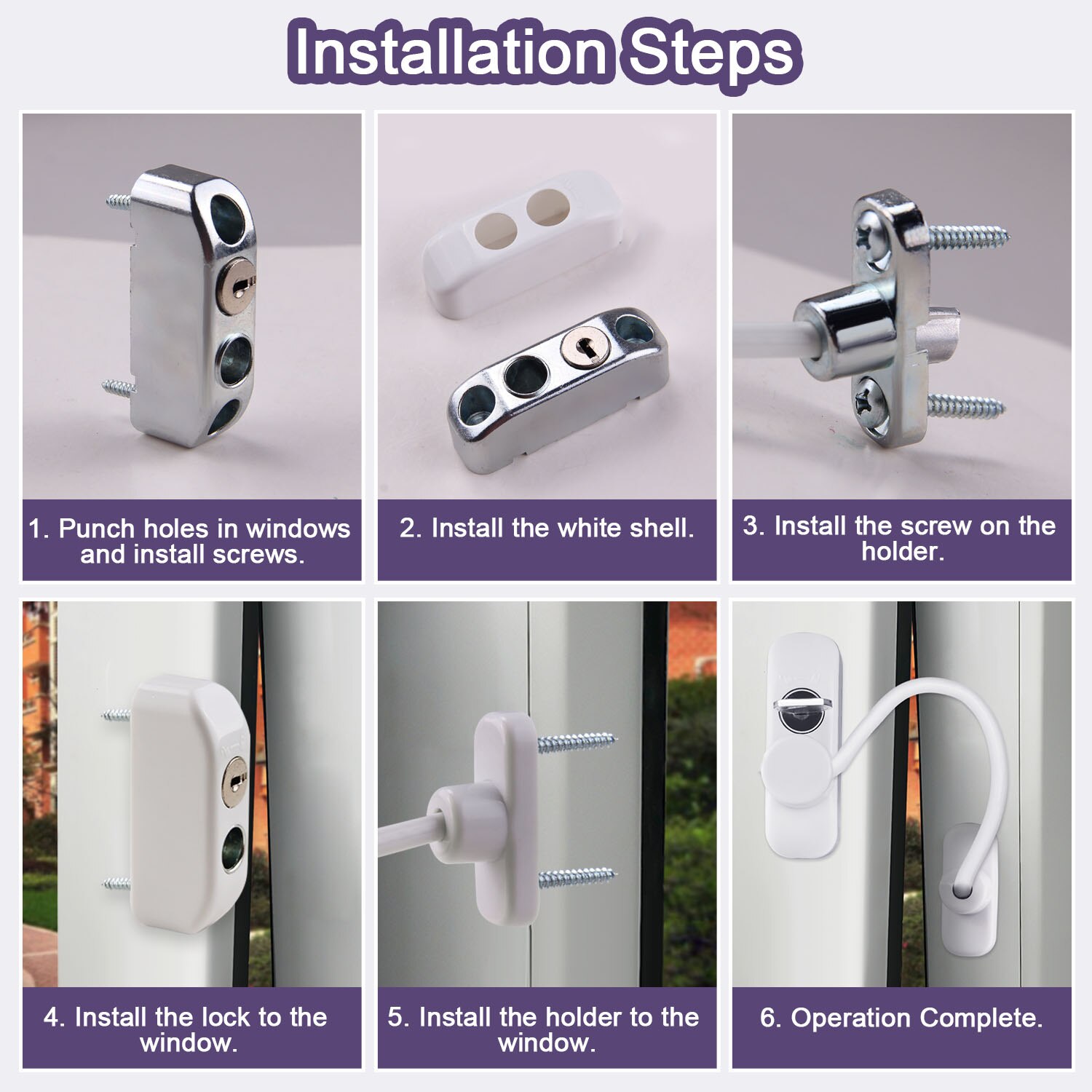 Installation Steps

1. Punch holes in windows and install screws.

2. Install the white shell.

3. Install the screw on the holder.

4. Install the lock to the window.

5. Install the holder to the window.

6. Operation Complete.