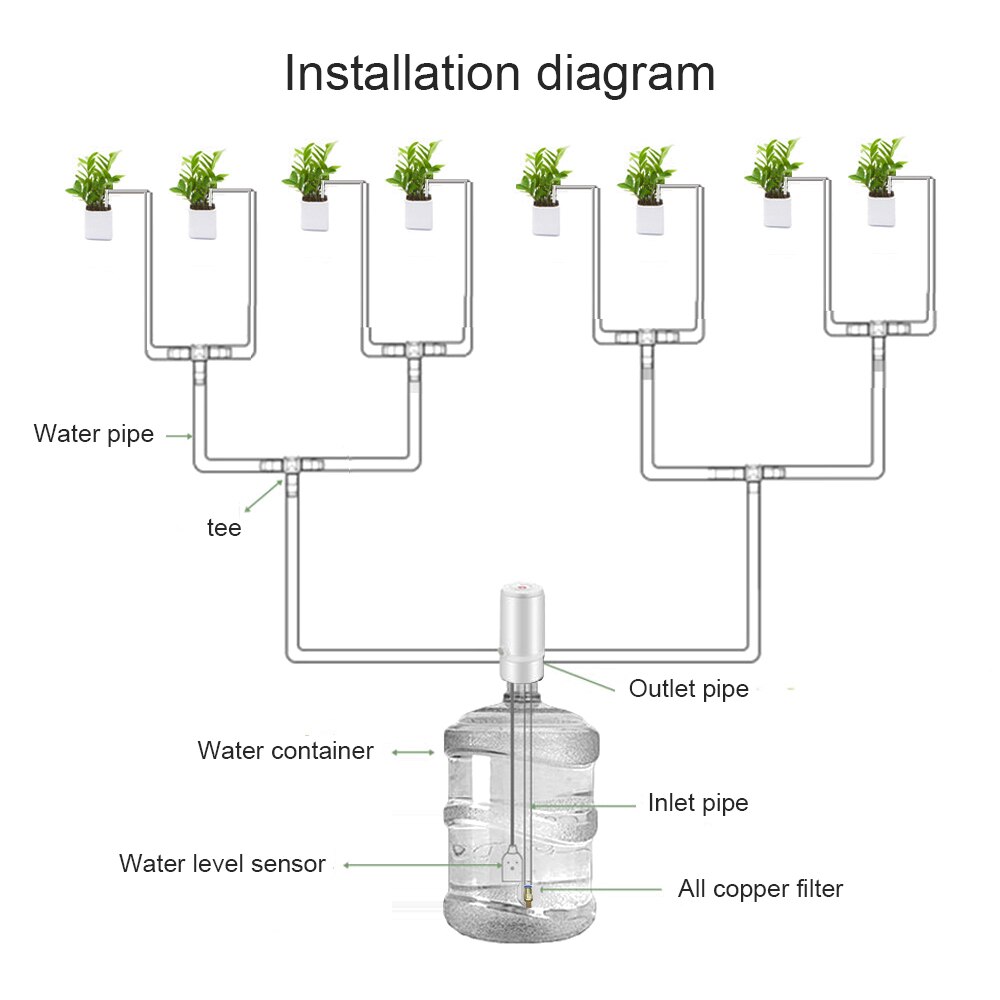 Installation diagram

Water pipe

tee

Outlet pipe

Water container

Inlet pipe

Water level sensor

All copper filter