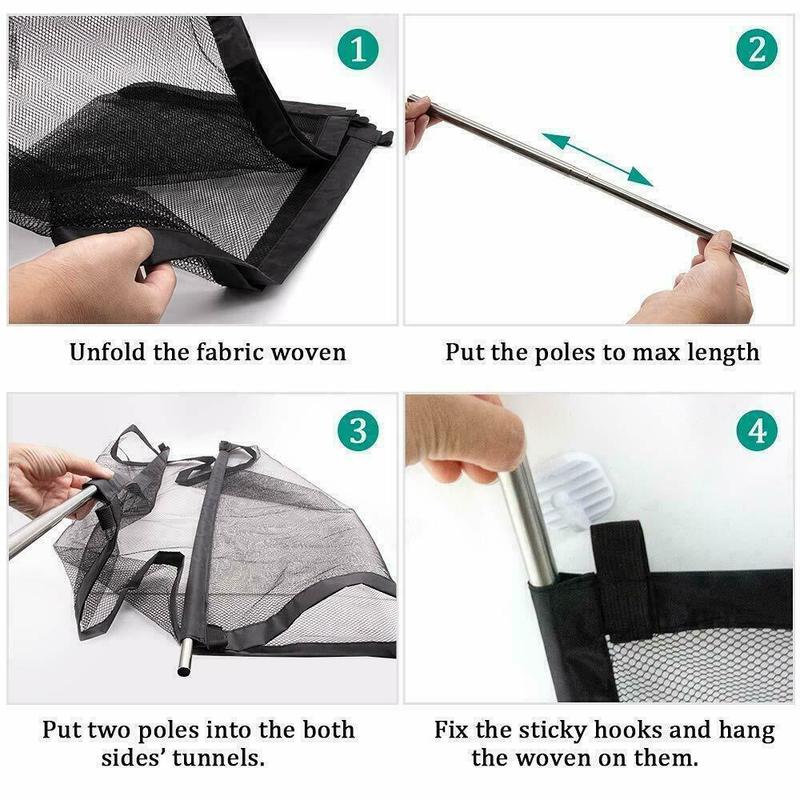 1

Unfold the fabric woven

2

Put the poles to max length

3

Put two poles into the both sides' tunnels.

4

Fix the sticky hooks and hang the woven on them.