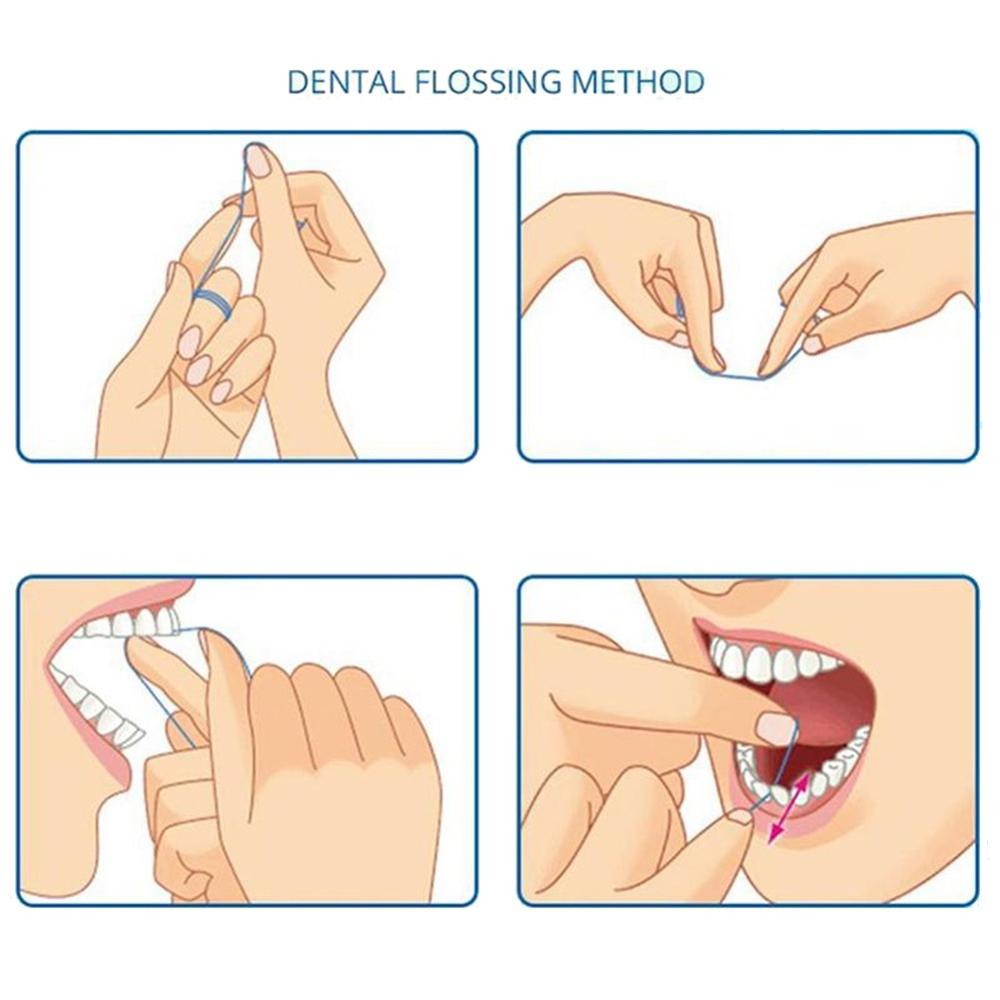 DENTAL FLOSSING METHOD