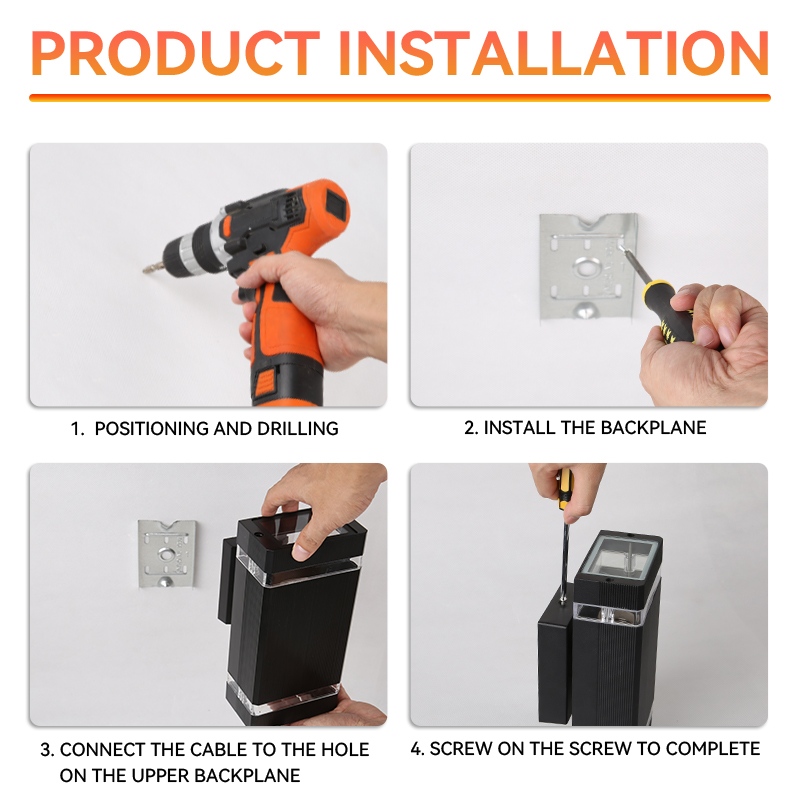 PRODUCT INSTALLATION

1. POSITIONING AND DRILLING

2. INSTALL THE BACKPLANE

3. CONNECT THE CABLE TO THE HOLE ON THE UPPER BACKPLANE

4. SCREW ON THE SCREW TO COMPLETE