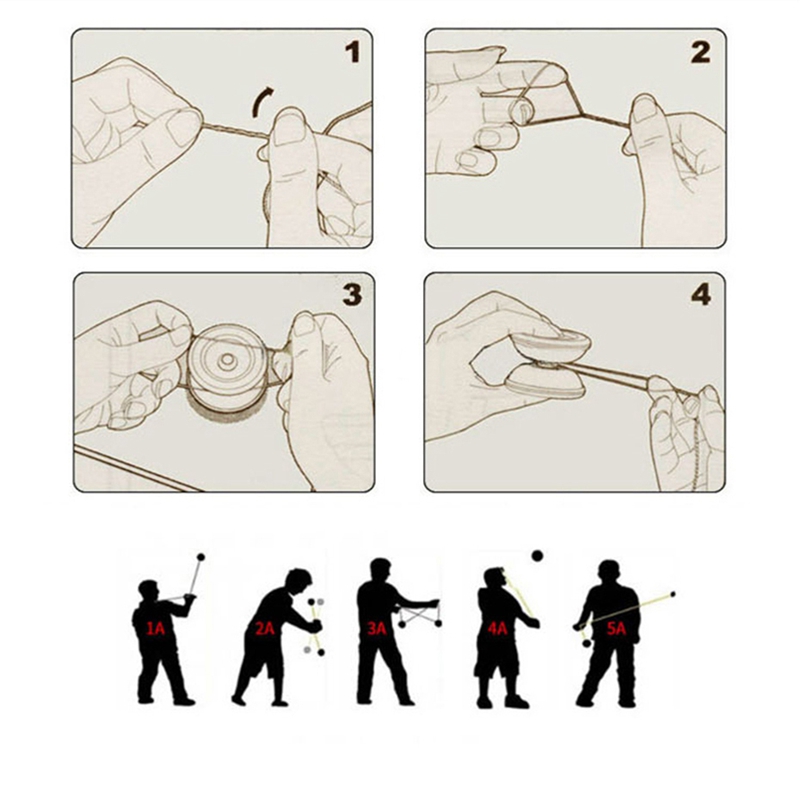 1

2

3

4

1A

2A

3A

4A

5A