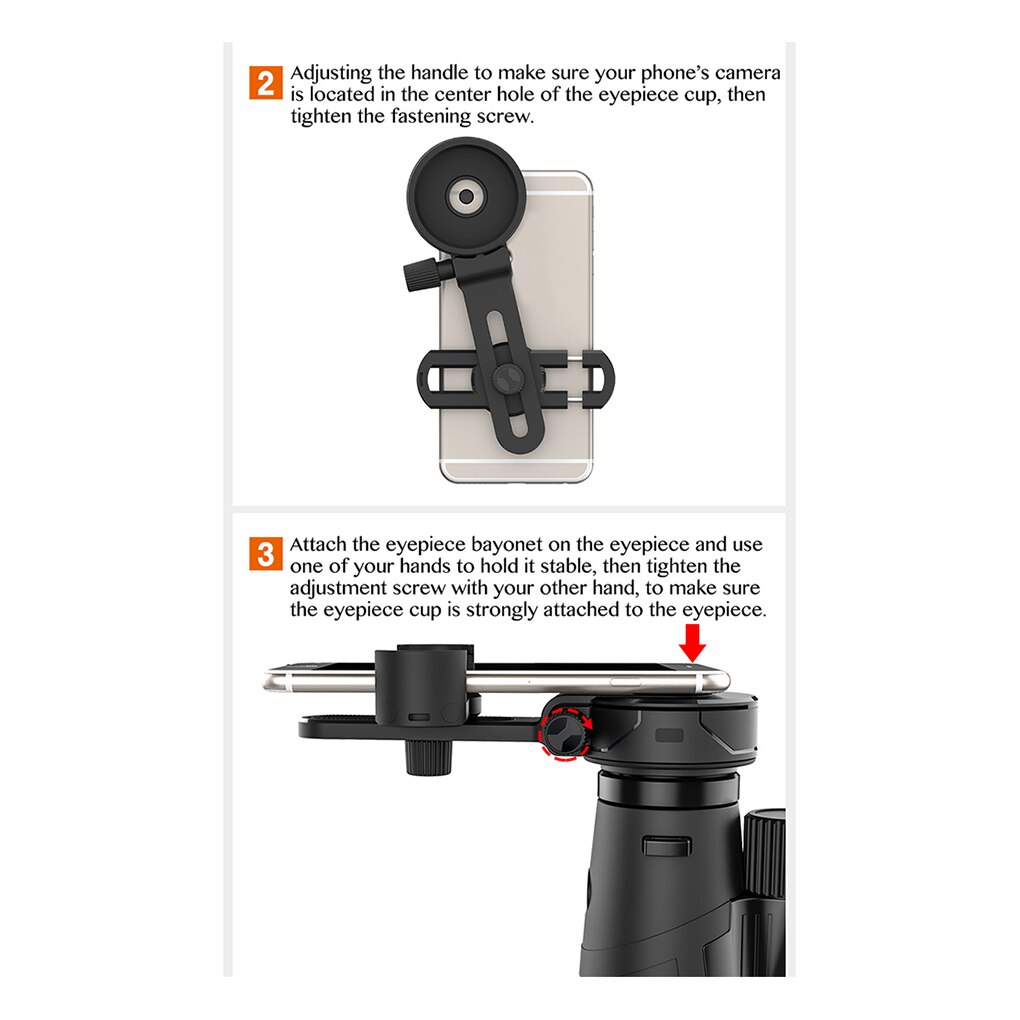 2 Adjusting the handle to make sure your phone's camera is located in the center hole of the eyepiece cup, then tighten the fastening screw.

3 Attach the eyepiece bayonet on the eyepiece and use one of your hands to hold it stable, then tighten the adjustment screw with your other hand, to make sure the eyepiece cup is strongly attached to the eyepiece.