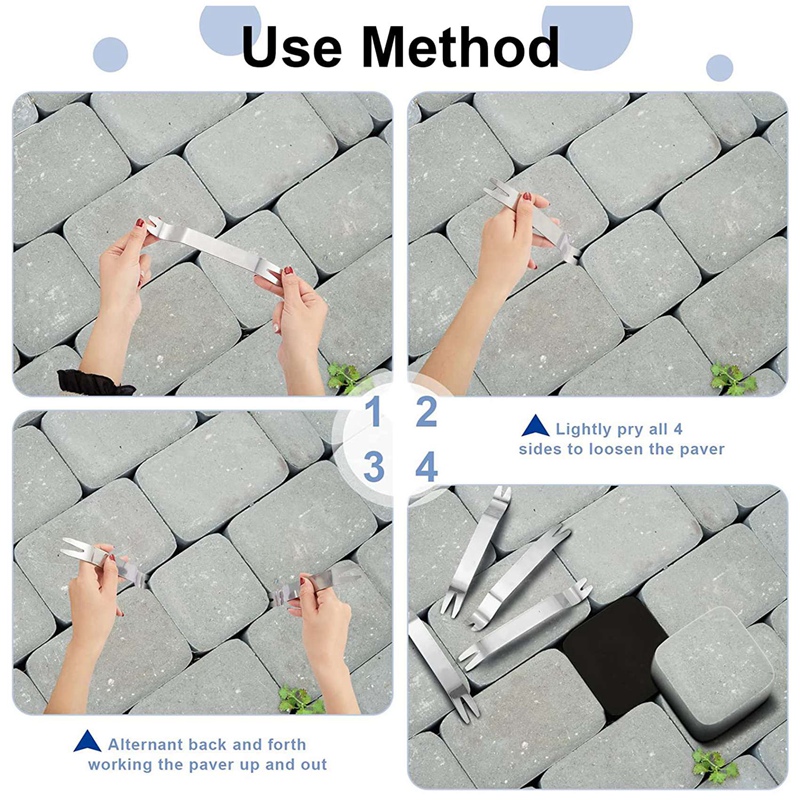 Use Method

1 2

3 4

Lightly pry all 4 sides to loosen the paver

Alternant back and forth working the paver up and out