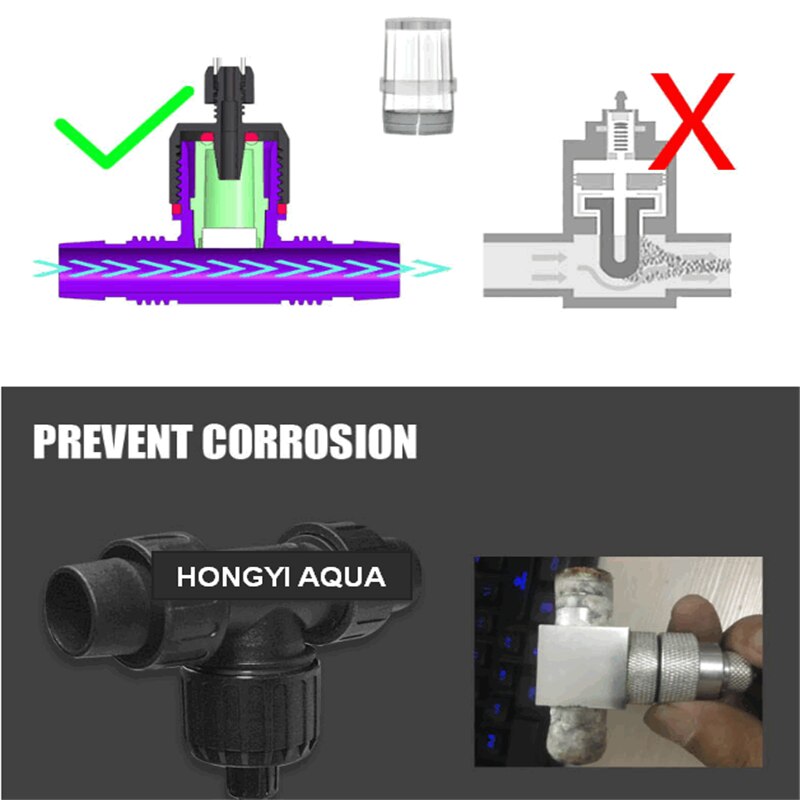 PREVENT CORROSION

HONGYI AQUA