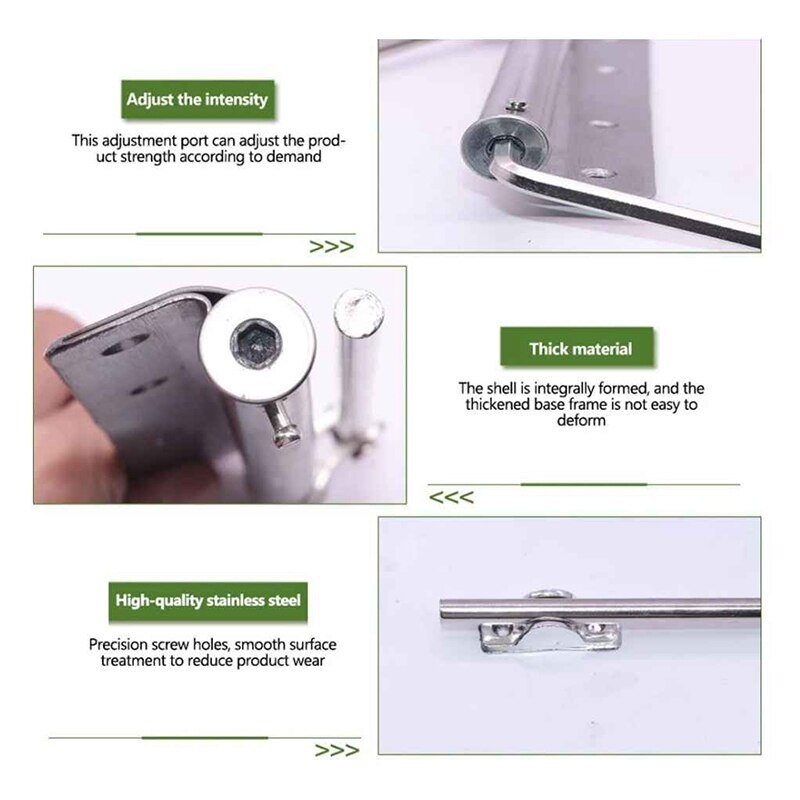 Adjust the intensity

This adjustment port can adjust the product strength according to demand

>>>

Thick material

The shell is integrally formed, and the thickened base frame is not easy to deform

<<<

High-quality stainless steel

Precision screw holes, smooth surface treatment to reduce product wear

>>>