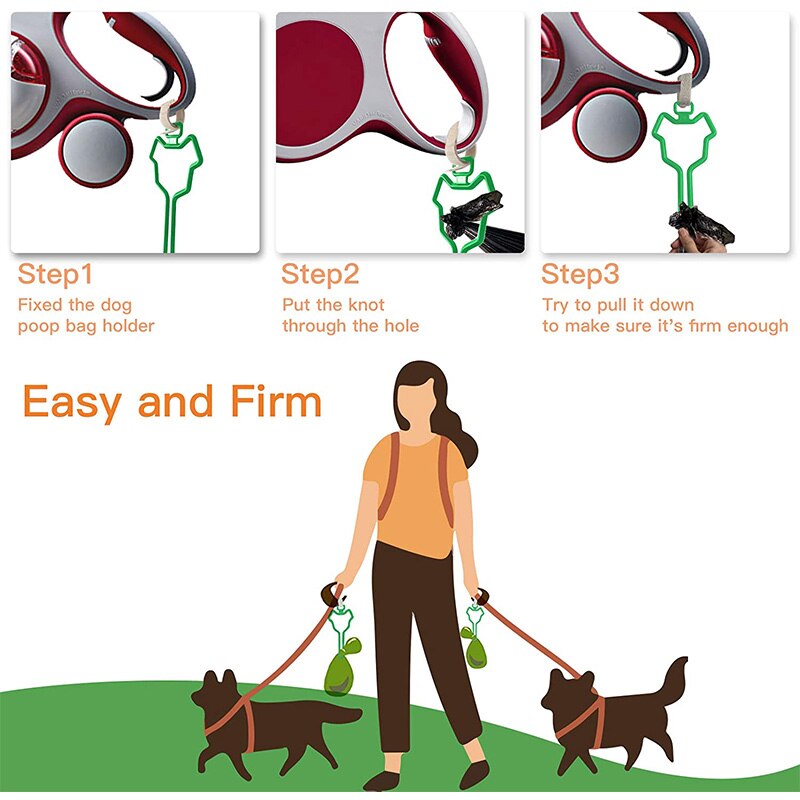 Step1
Fixed the dog poop bag holder

Step2
Put the knot through the hole

Step3
Try to pull it down to make sure it's firm enough

Easy and Firm