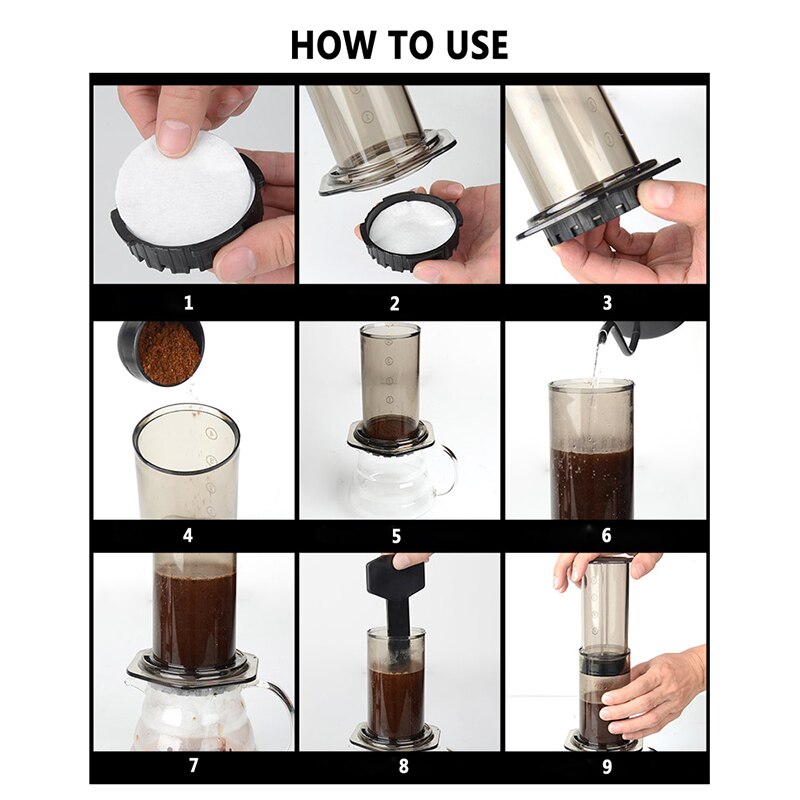 HOW TO USE

1

2

3

4

5

6

7

8

9