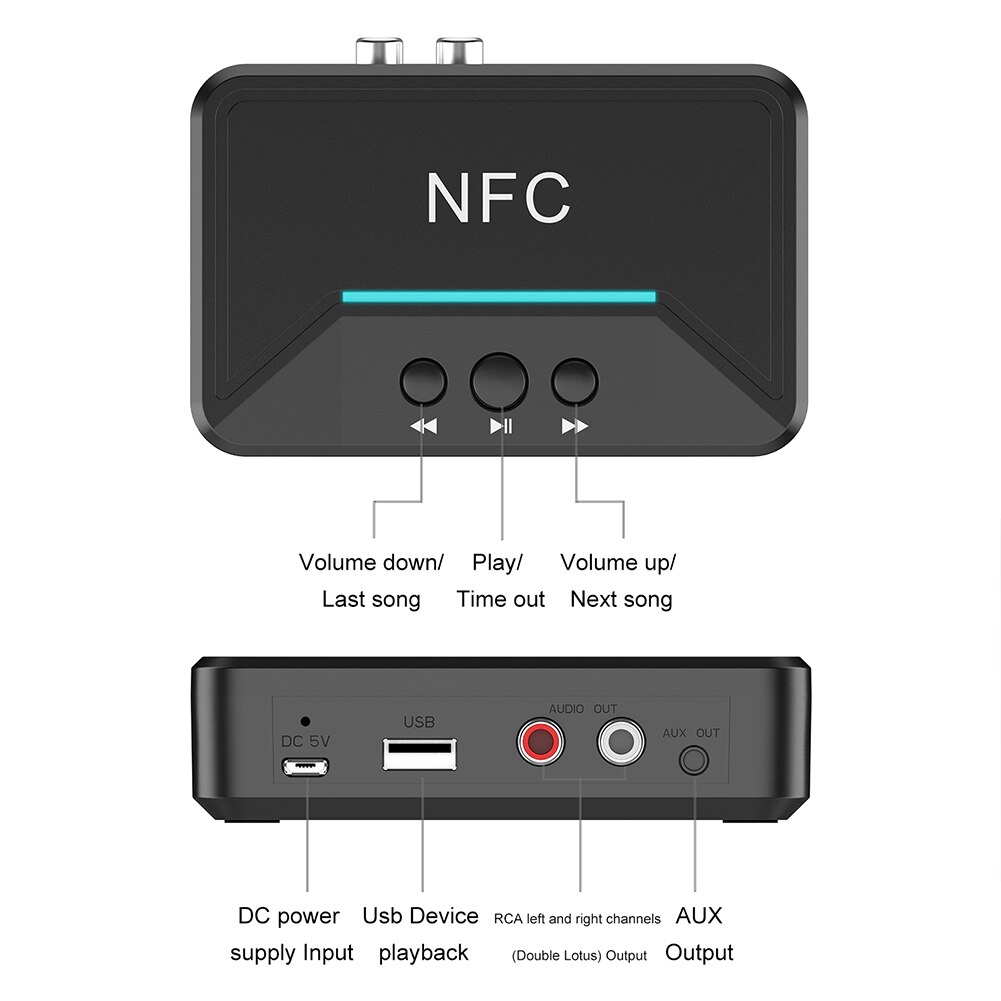 NFC

Volume down/ Last song

Play/ Time out

Volume up/ Next song

DC 5V

USB

AUDIO OUT

AUX OUT

DC power supply Input

Usb Device playback

RCA left and right channels (Double Lotus) Output

AUX Output