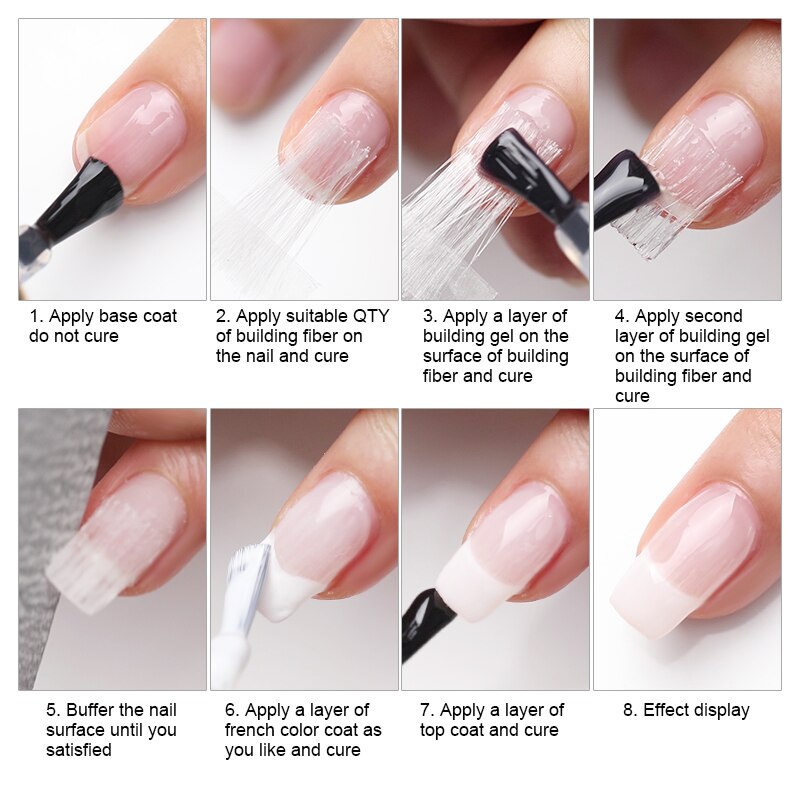 1. Apply base coat do not cure

2. Apply suitable QTY of building fiber on the nail and cure

3. Apply a layer of building gel on the surface of building fiber and cure

4. Apply second layer of building gel on the surface of building fiber and cure

5. Buffer the nail surface until you satisfied

6. Apply a layer of french color coat as you like and cure

7. Apply a layer of top coat and cure

8. Effect display