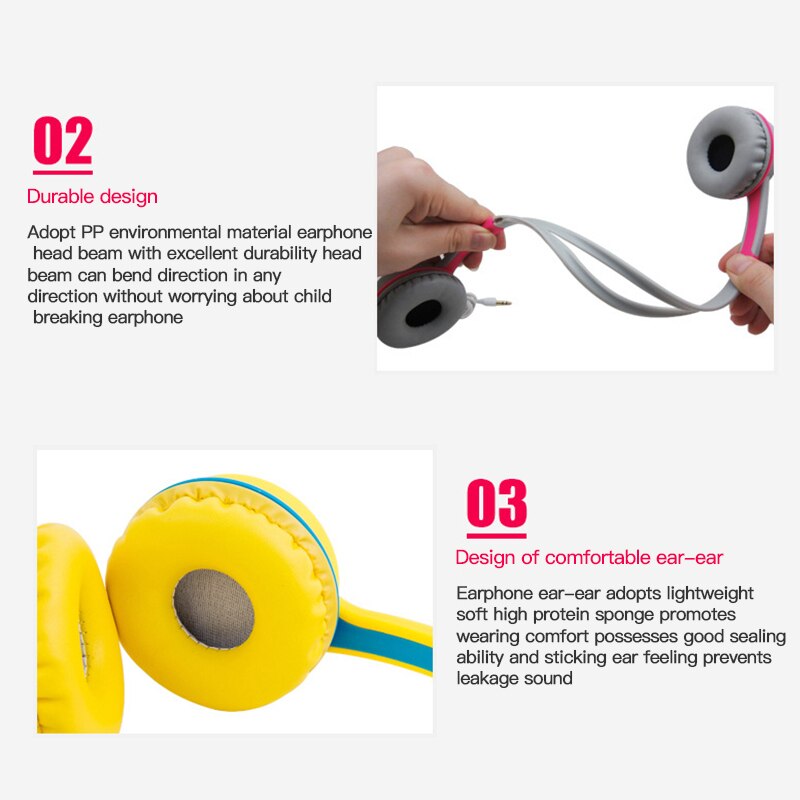 02

Durable design

Adopt PP environmental material earphone head beam with excellent durability head beam can bend direction in any direction without worrying about child breaking earphone

03

Design of comfortable ear-ear

Earphone ear-ear adopts lightweight soft high protein sponge promotes wearing comfort possesses good sealing ability and sticking ear feeling prevents leakage sound