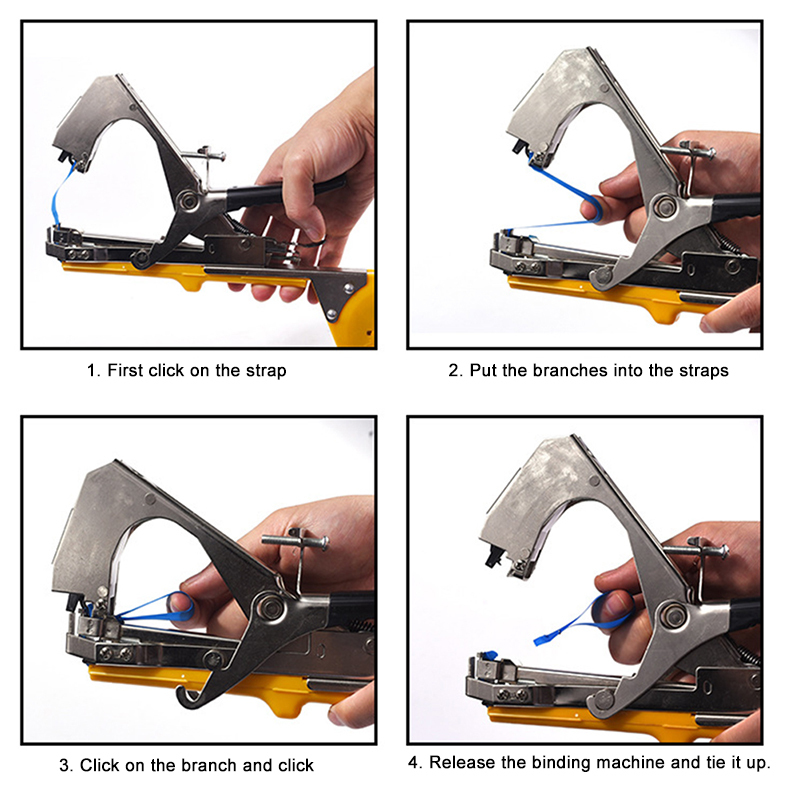 1. First click on the strap

2. Put the branches into the straps

3. Click on the branch and click

4. Release the binding machine and tie it up.