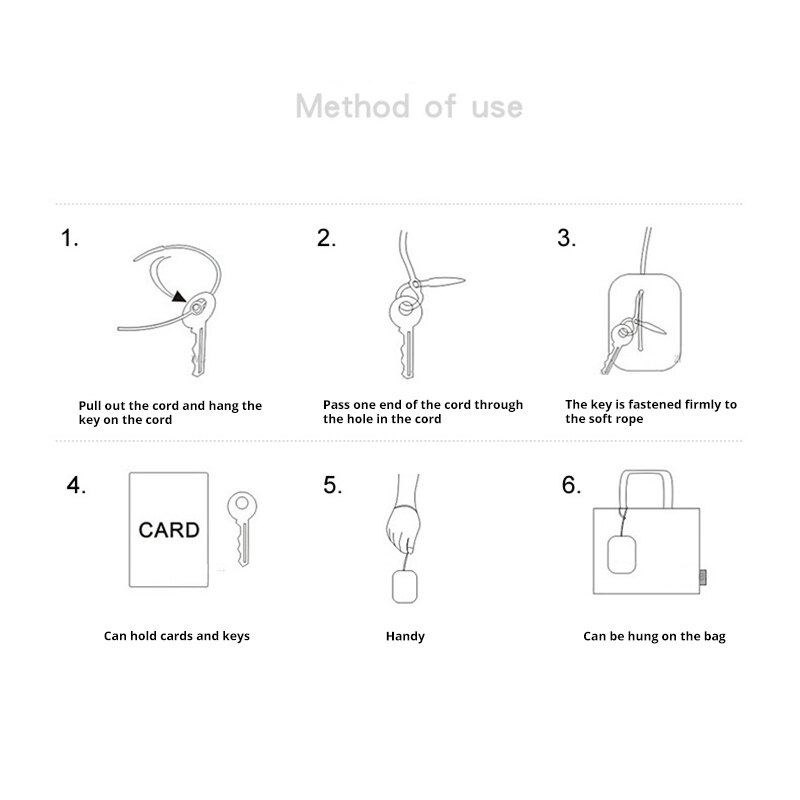 Method of use

1.

Pull out the cord and hang the key on the cord

2.

Pass one end of the cord through the hole in the cord

3.

The key is fastened firmly to the soft rope

4.

CARD

Can hold cards and keys

5.

Handy

6.

Can be hung on the bag