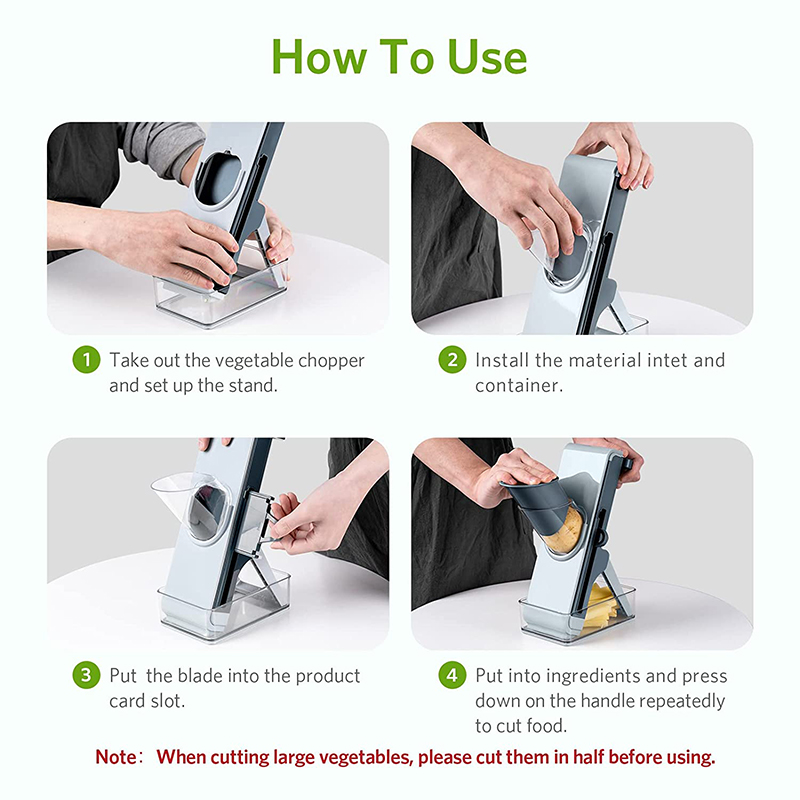 How To Use

1 Take out the vegetable chopper and set up the stand.

2 Install the material intet and container.

3 Put the blade into the product card slot.

4 Put into ingredients and press down on the handle repeatedly to cut food.

Note: When cutting large vegetables, please cut them in half before using.