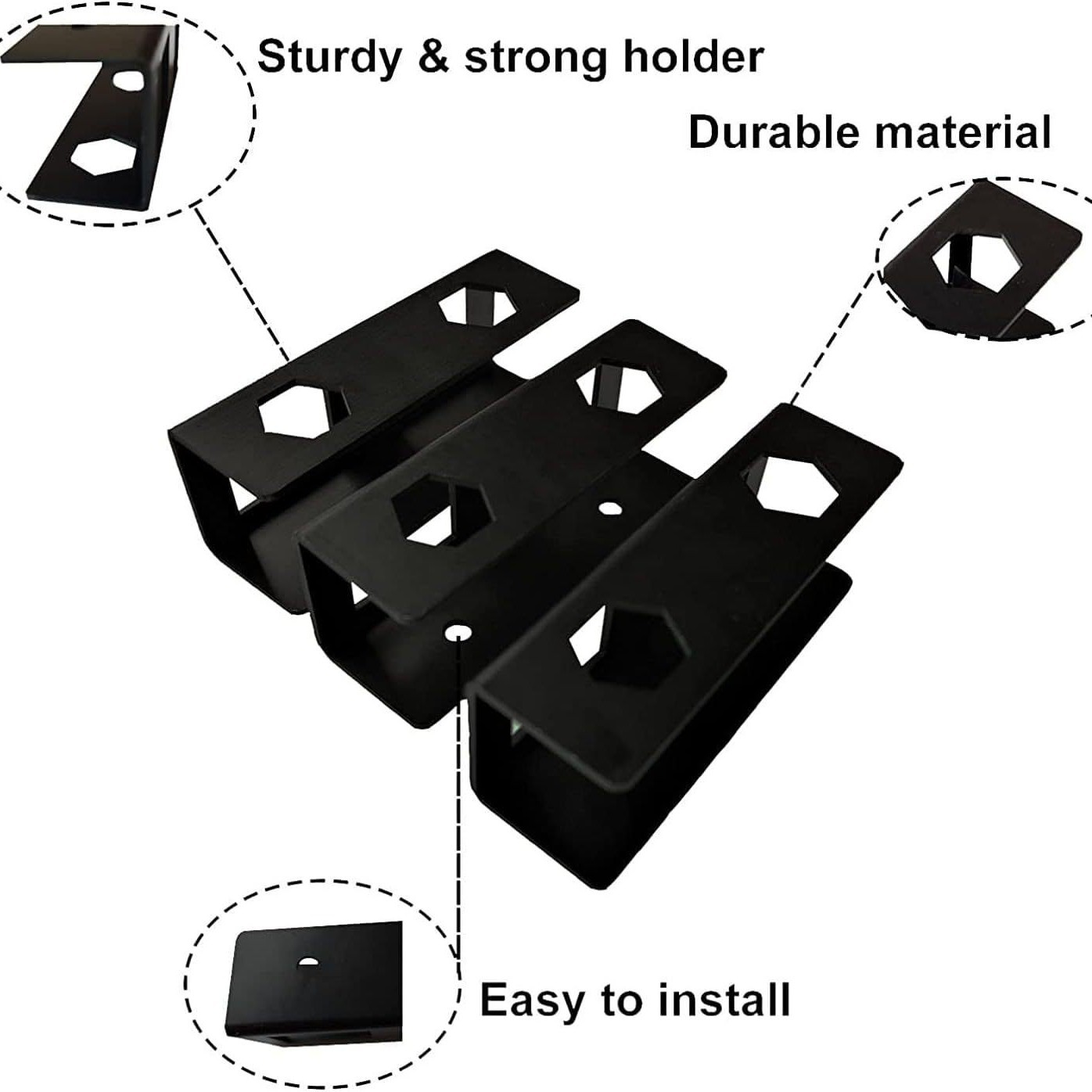 Sturdy & strong holder

Durable material

Easy to install