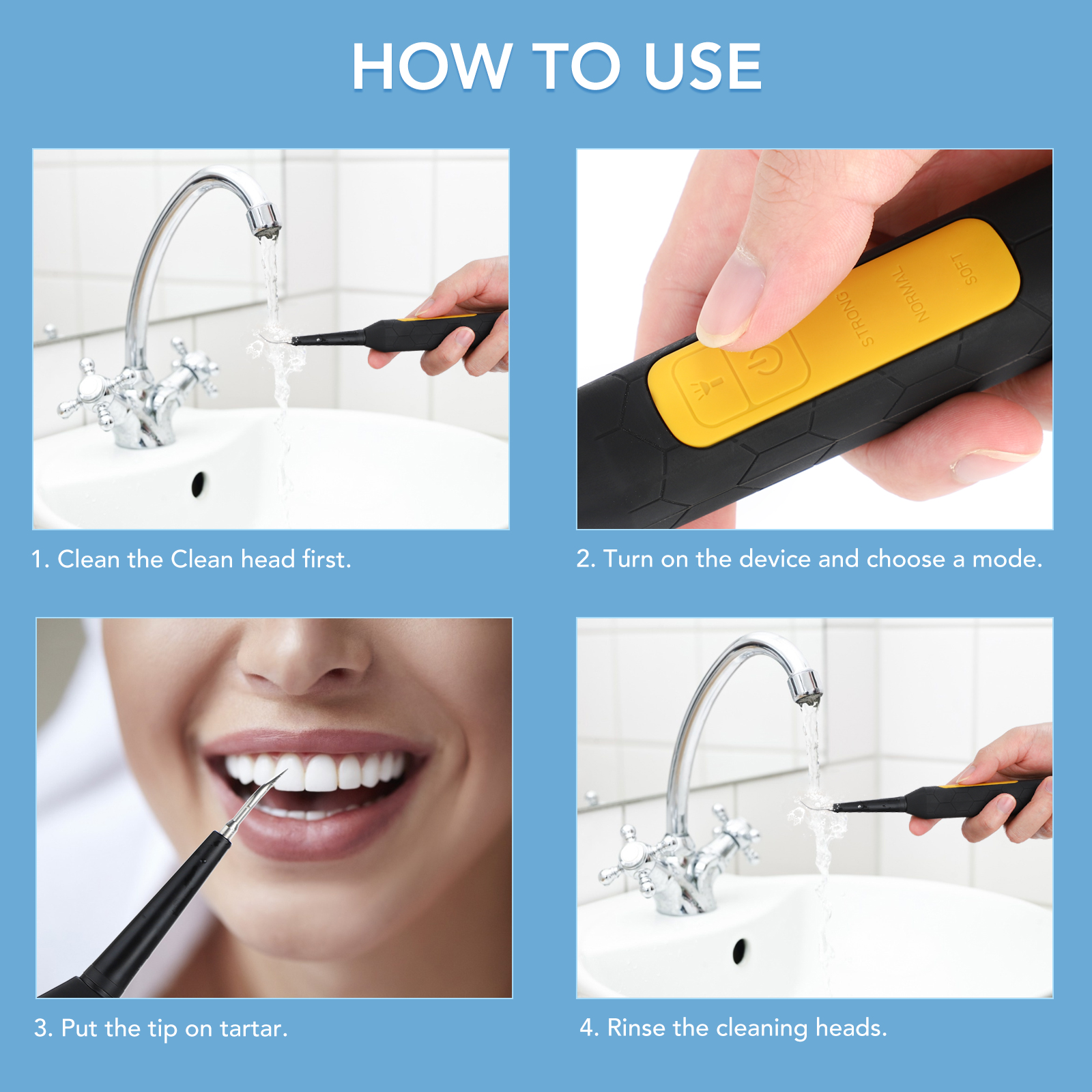 HOW TO USE

1. Clean the Clean head first.

STRONG NORMAL SOFT

2. Turn on the device and choose a mode.

3. Put the tip on tartar.

4. Rinse the cleaning heads.