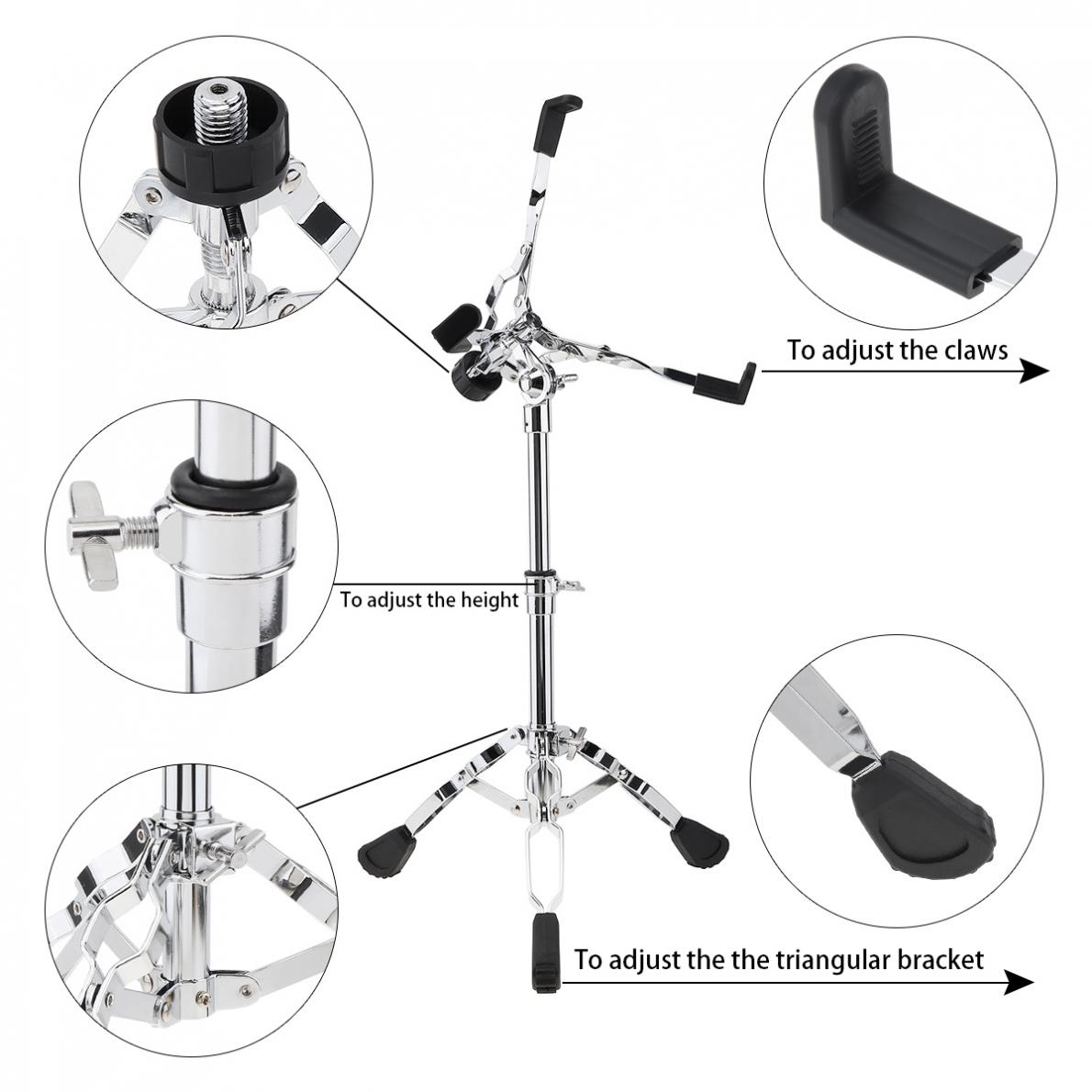 To adjust the claws

To adjust the height

To adjust the the triangular bracket