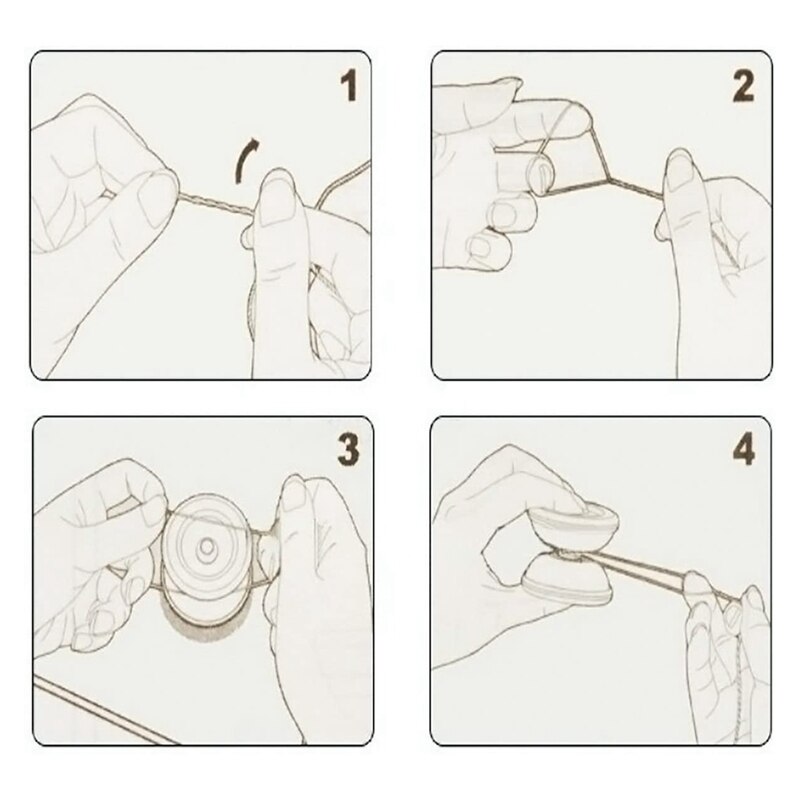 1

2

3

4