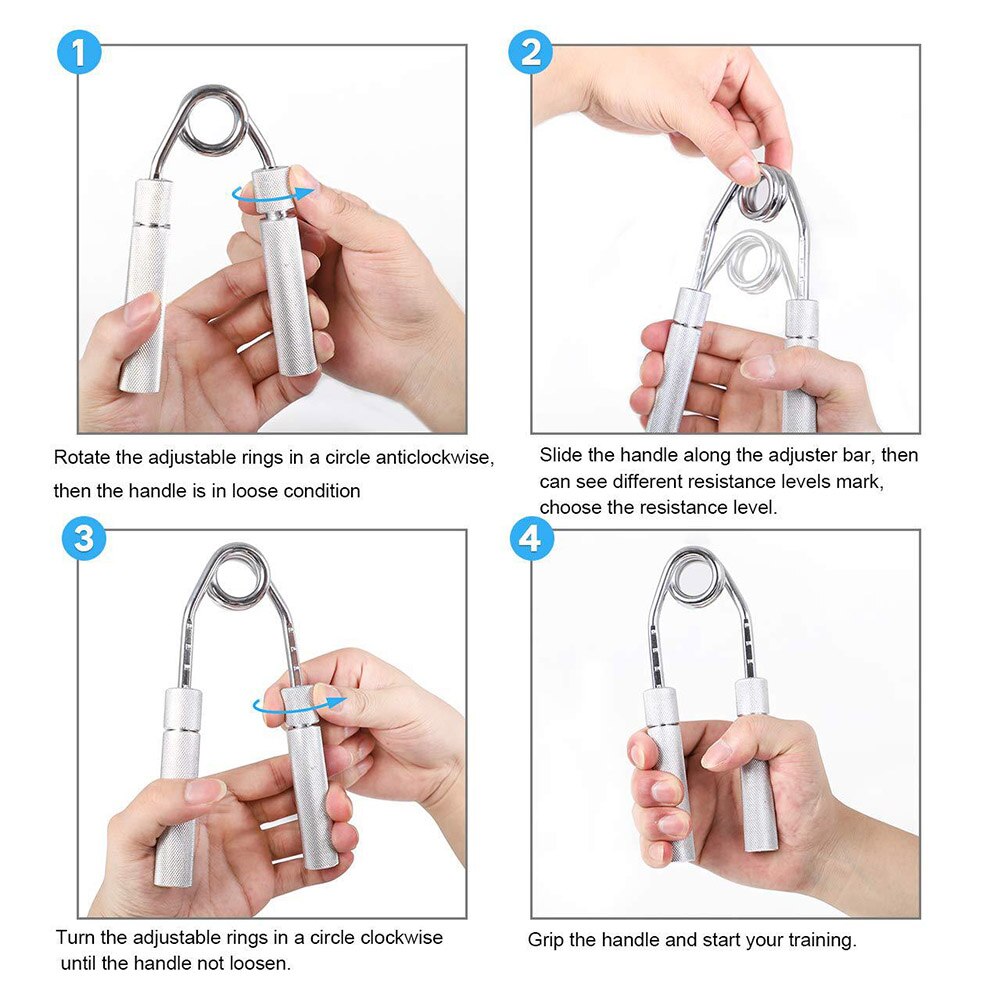 1

Rotate the adjustable rings in a circle anticlockwise, then the handle is in loose condition

2

Slide the handle along the adjuster bar, then can see different resistance levels mark, choose the resistance level.

3

Turn the adjustable rings in a circle clockwise until the handle not loosen.

4

Grip the handle and start your training.