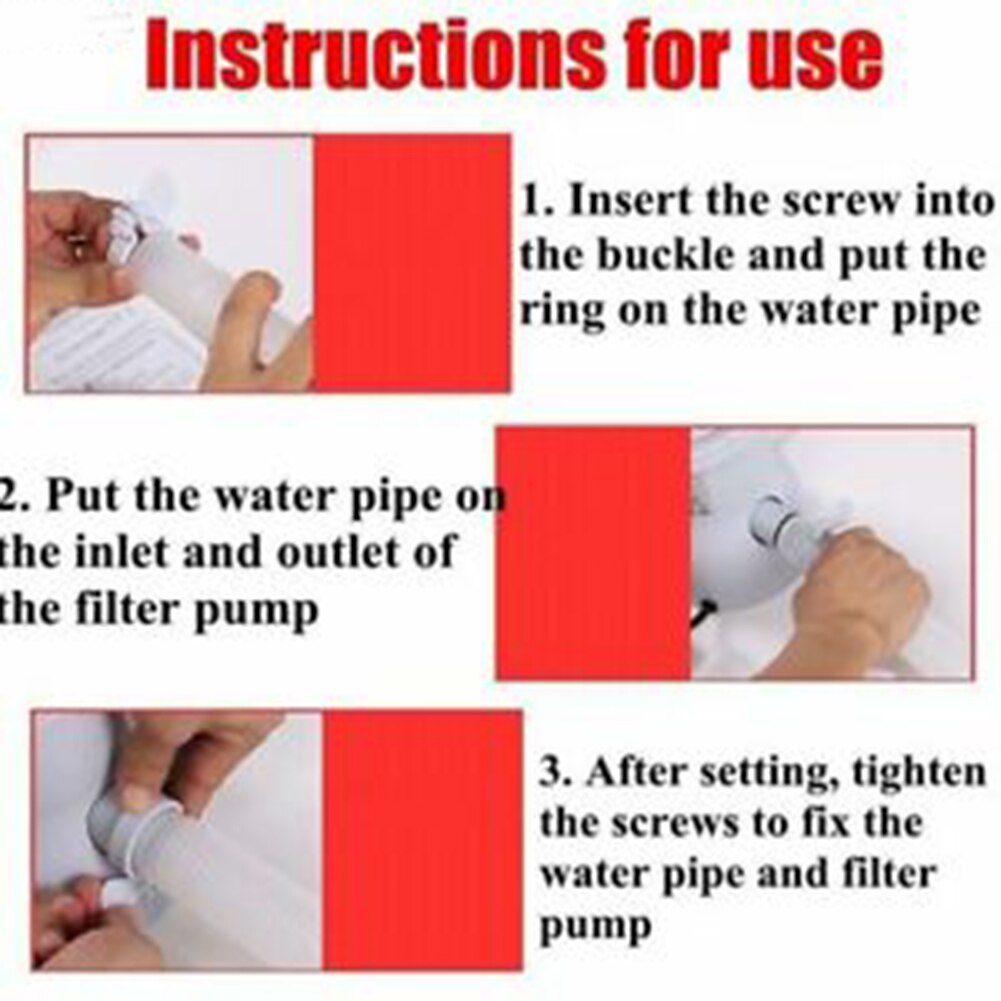 Instructions for use

1. Insert the screw into the buckle and put the ring on the water pipe

2. Put the water pipe on the inlet and outlet of the filter pump

3. After setting, tighten the screws to fix the water pipe and filter pump