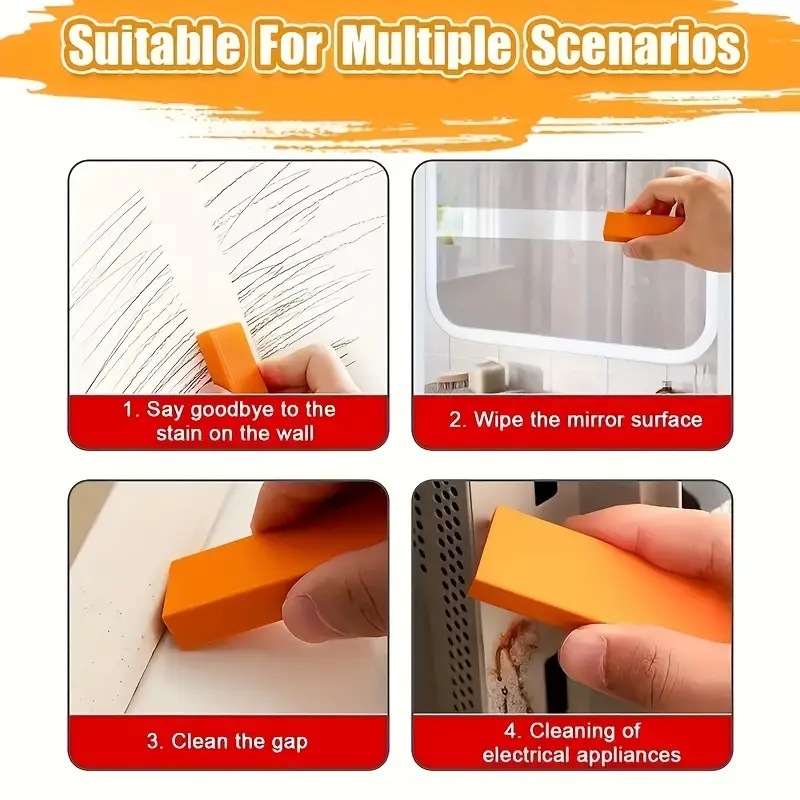 Suitable For Multiple Scenarios

1. Say goodbye to the stain on the wall

2. Wipe the mirror surface

3. Clean the gap

4. Cleaning of electrical appliances