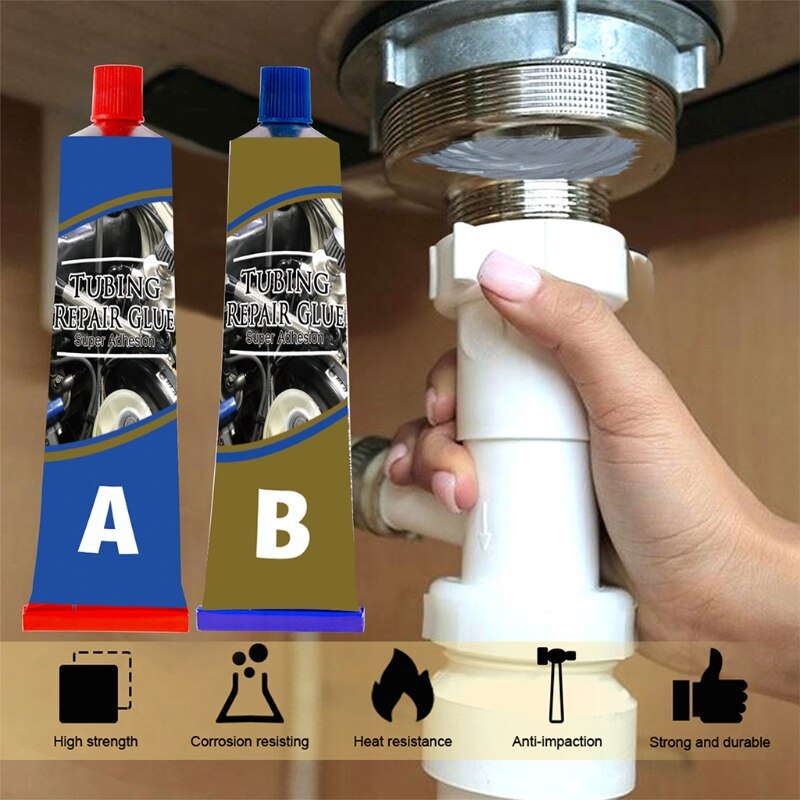 TUBING REPAIR GLUE
Super Adhesion
A

TUBING REPAIR GLUE
Super Adhesion
B

High strength
Corrosion resisting
Heat resistance
Anti-impaction
Strong and durable