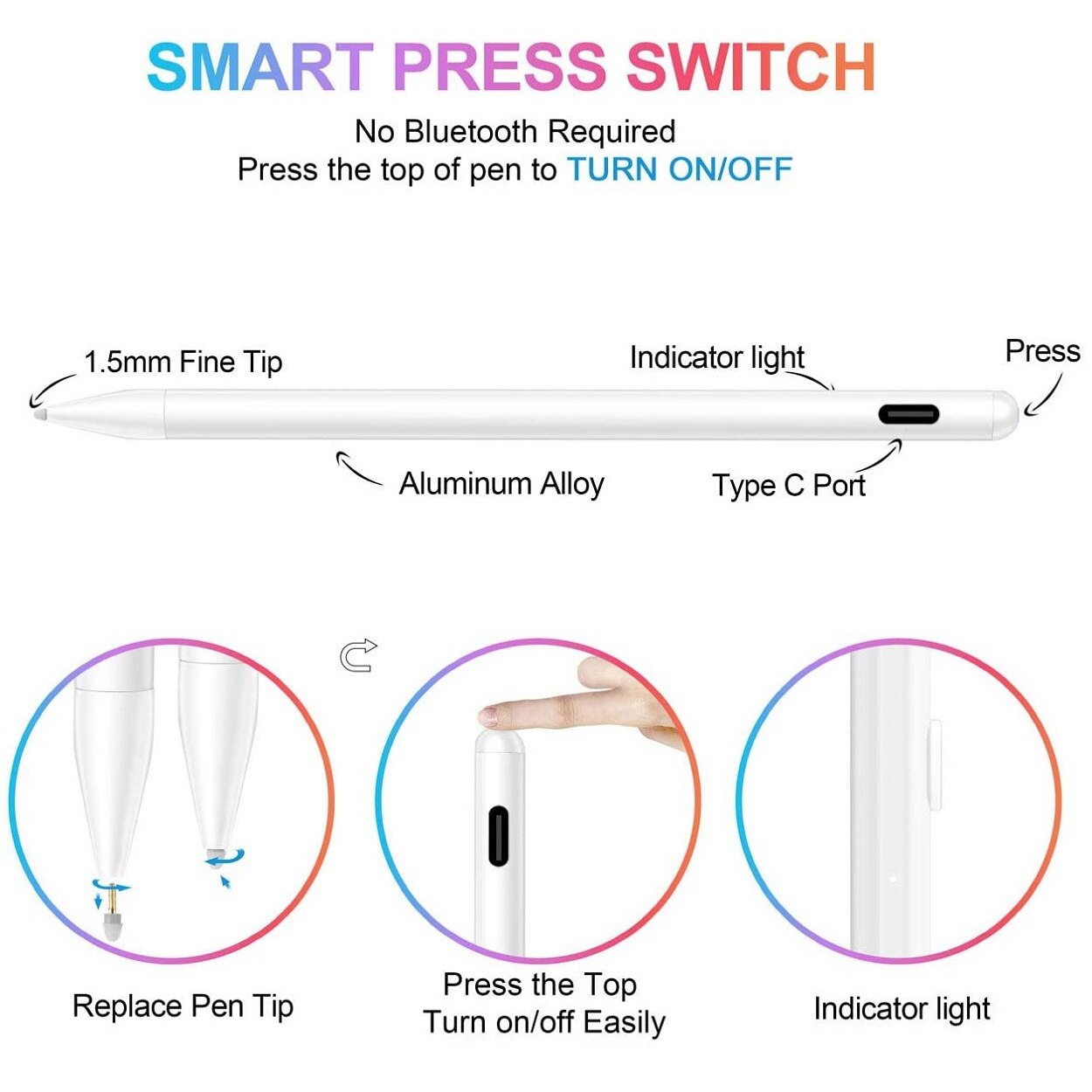 SMART PRESS SWITCH

No Bluetooth Required
Press the top of pen to TURN ON/OFF

1.5mm Fine Tip

Indicator light

Press

Aluminum Alloy

Type C Port

Replace Pen Tip

Press the Top
Turn on/off Easily

Indicator light