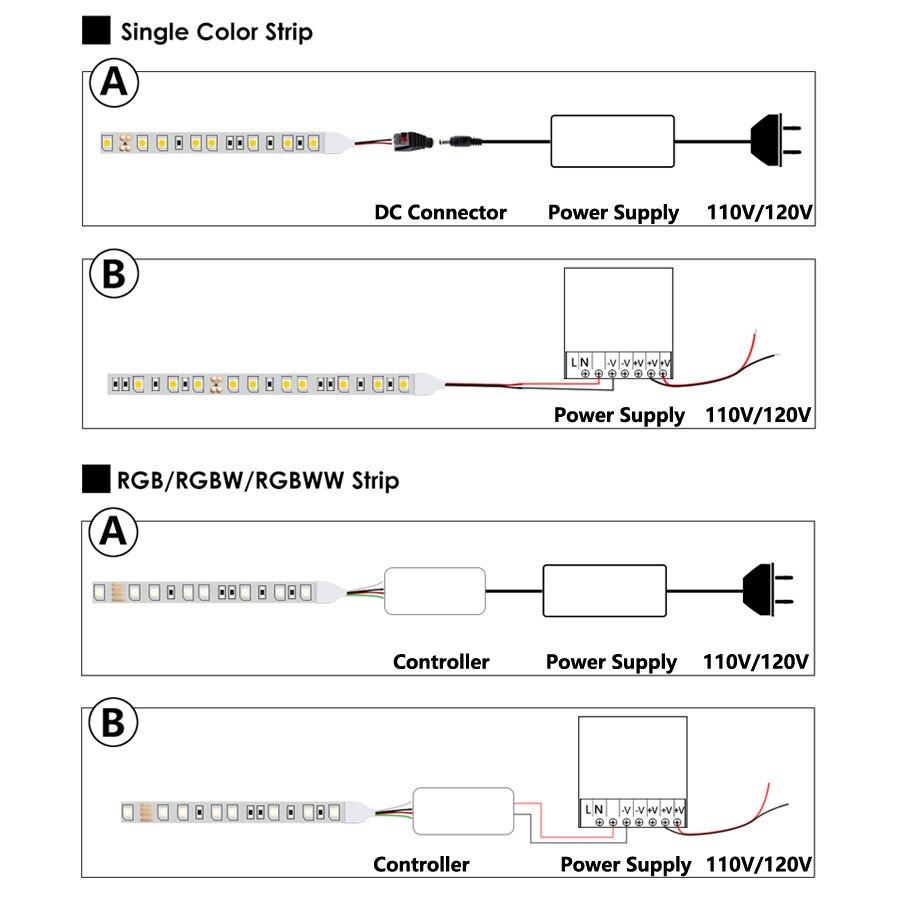 Single Color Strip

A

DC Connector Power Supply 110V/120V

B

L N -V -V +V +V +V

Power Supply 110V/120V

RGB/RGBW/RGBWW Strip

A

Controller Power Supply 110V/120V

B

L N -V -V +V +V +V

Controller Power Supply 110V/120V