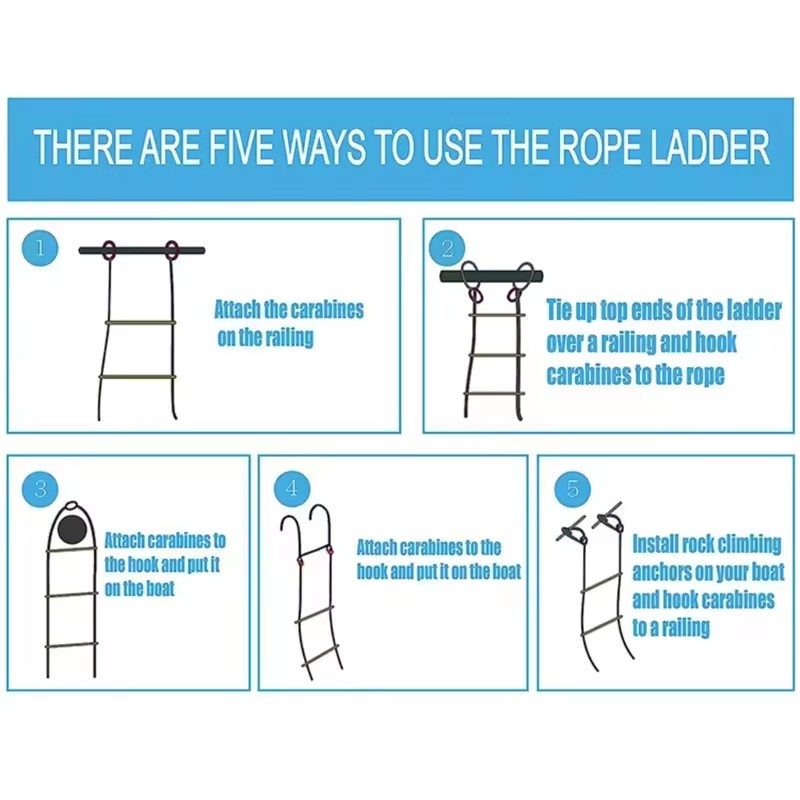 THERE ARE FIVE WAYS TO USE THE ROPE LADDER

1
Attach the carabines on the railing

2
Tie up top ends of the ladder over a railing and hook carabines to the rope

3
Attach carabines to the hook and put it on the boat

4
Attach carabines to the hook and put it on the boat

5
Install rock climbing anchors on your boat and hook carabines to a railing