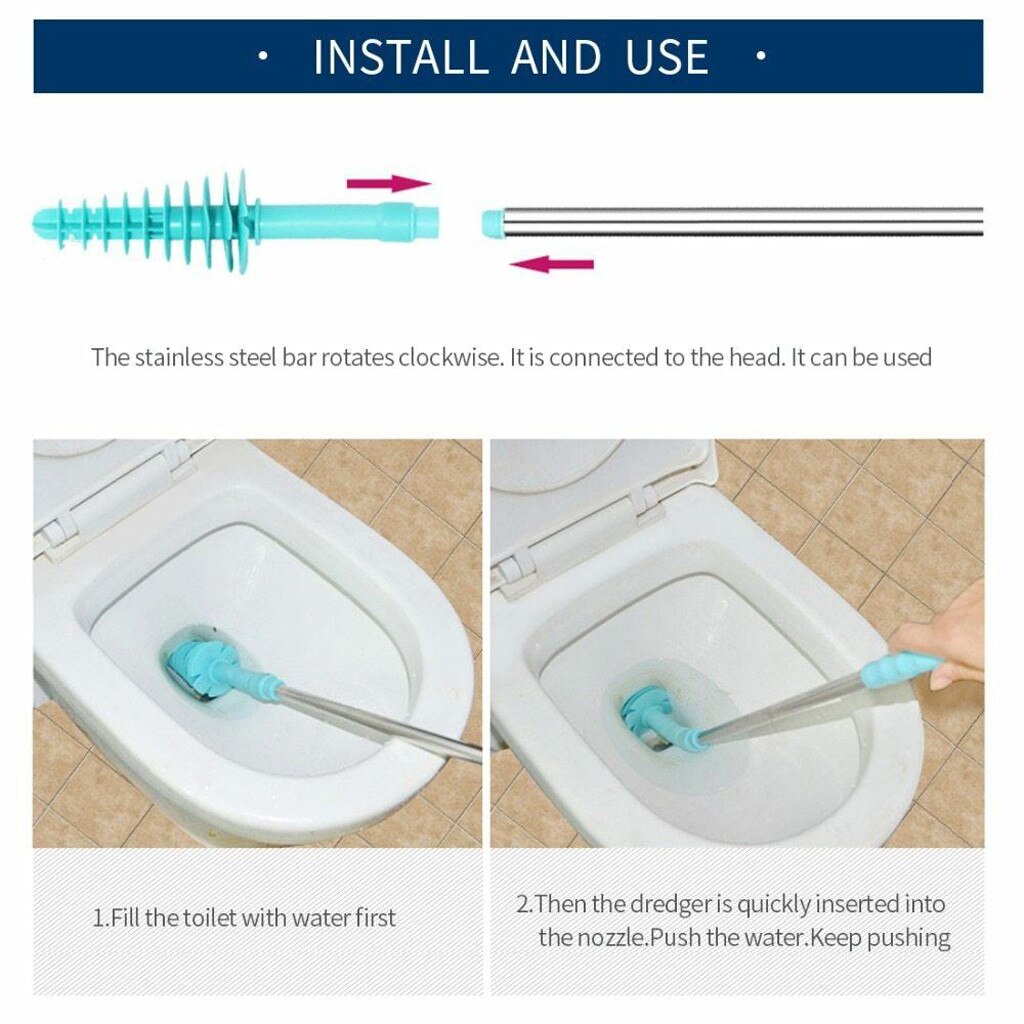 · INSTALL AND USE ·

The stainless steel bar rotates clockwise. It is connected to the head. It can be used

1.Fill the toilet with water first

2.Then the dredger is quickly inserted into the nozzle.Push the water.Keep pushing