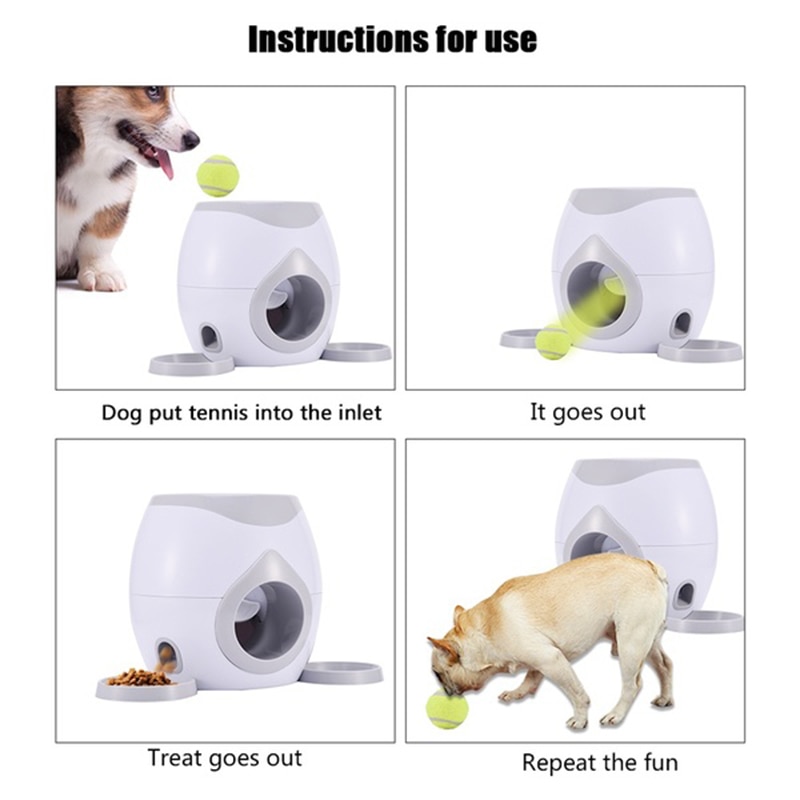 Instructions for use

Dog put tennis into the inlet

It goes out

Treat goes out

Repeat the fun