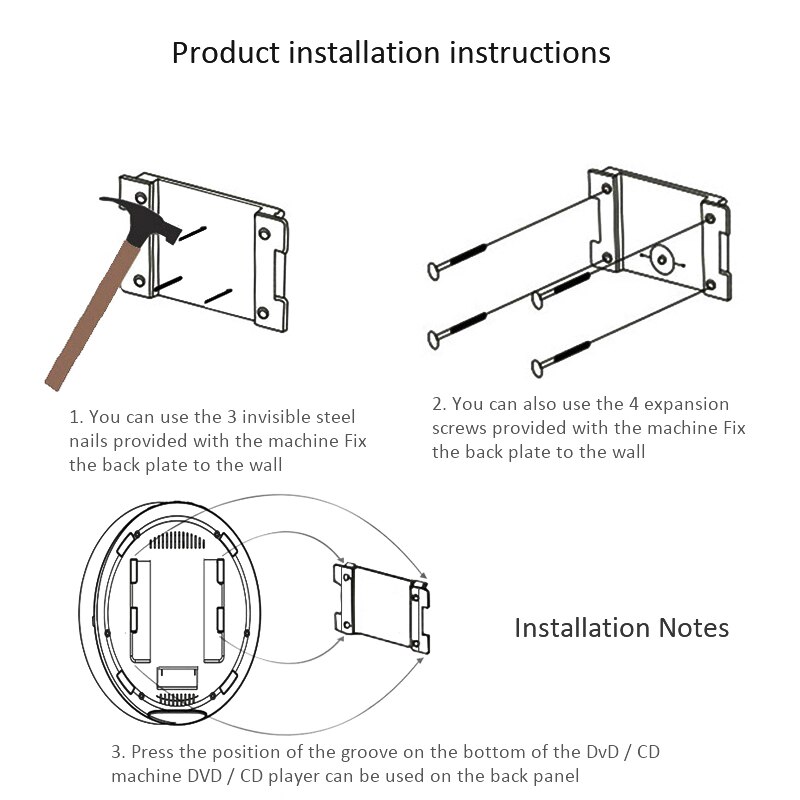 Product installation instructions

1. You can use the 3 invisible steel nails provided with the machine Fix the back plate to the wall

2. You can also use the 4 expansion screws provided with the machine Fix the back plate to the wall

Installation Notes

3. Press the position of the groove on the bottom of the DvD / CD machine DVD / CD player can be used on the back panel