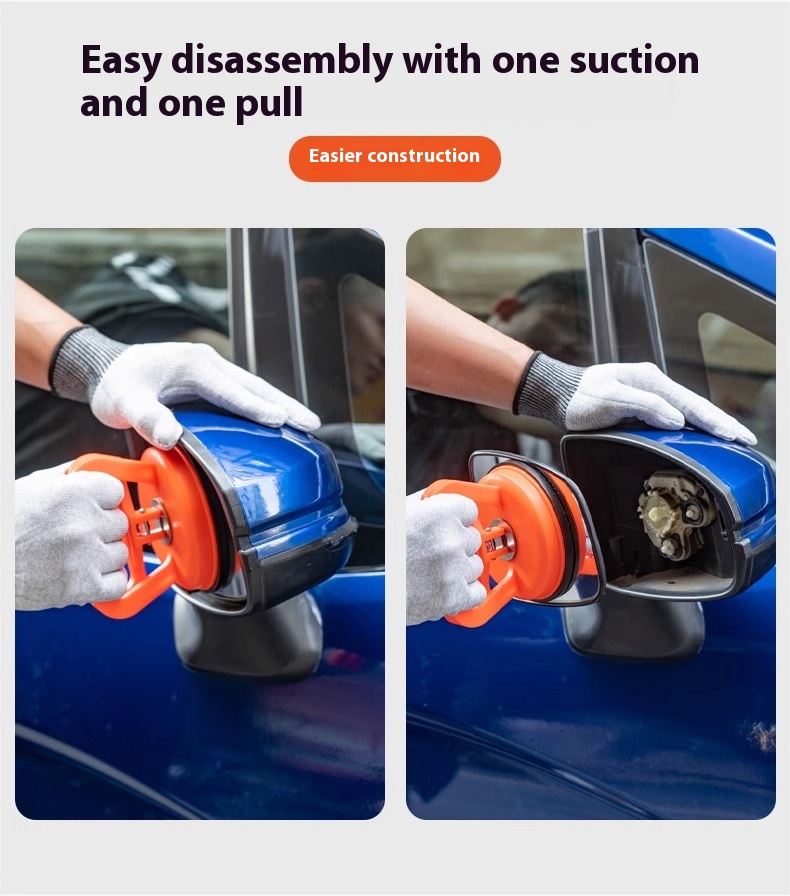 Easy disassembly with one suction and one pull

Easier construction