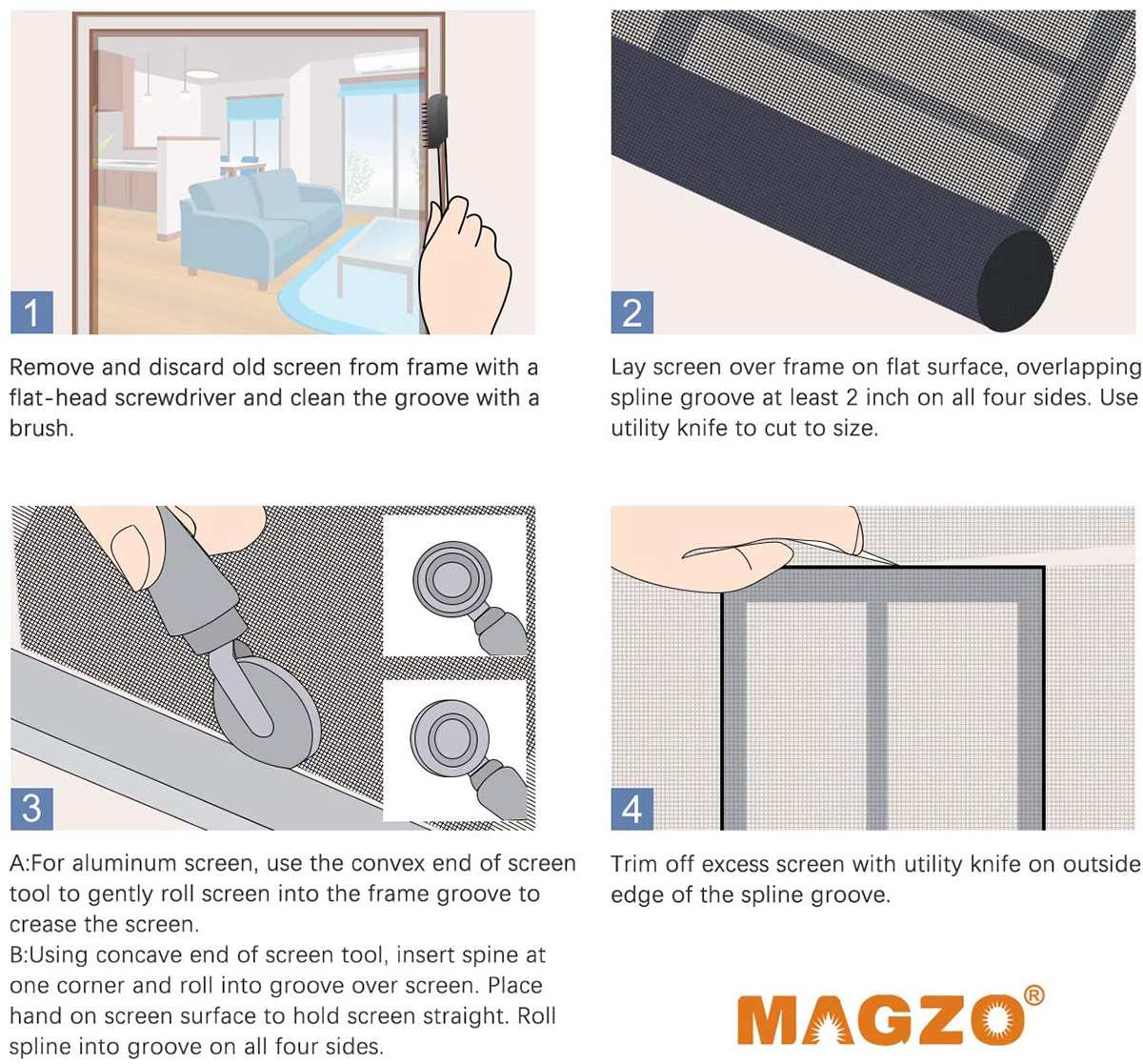 1

Remove and discard old screen from frame with a flat-head screwdriver and clean the groove with a brush.

2

Lay screen over frame on flat surface, overlapping spline groove at least 2 inch on all four sides. Use utility knife to cut to size.

3

A:For aluminum screen, use the convex end of screen tool to gently roll screen into the frame groove to crease the screen.
B:Using concave end of screen tool, insert spine at one corner and roll into groove over screen. Place hand on screen surface to hold screen straight. Roll spline into groove on all four sides.

4

Trim off excess screen with utility knife on outside edge of the spline groove.

MAGZO®