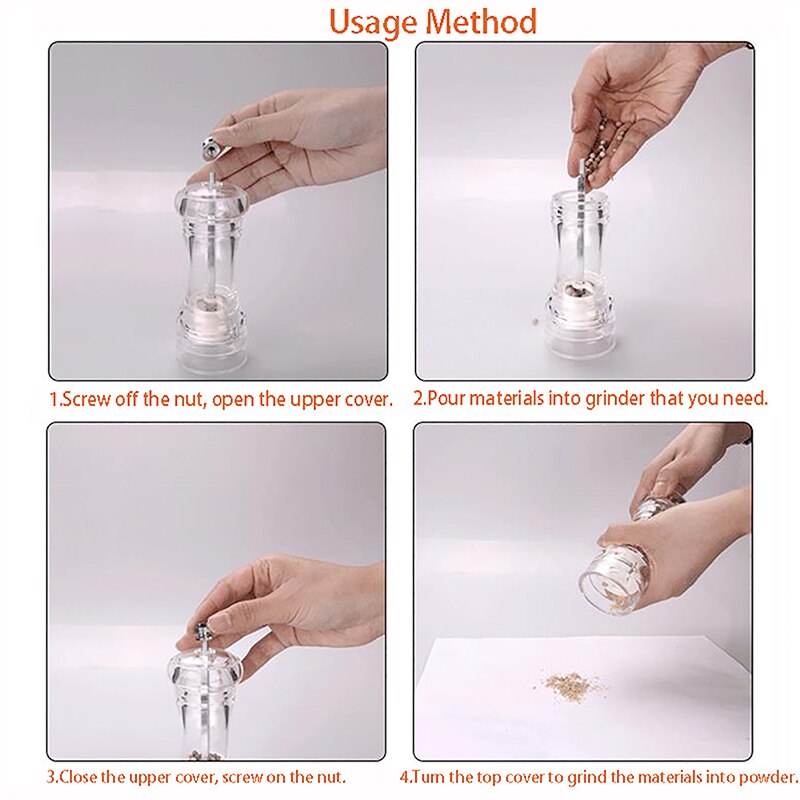 Usage Method

1.Screw off the nut, open the upper cover.

2.Pour materials into grinder that you need.

3.Close the upper cover, screw on the nut.

4.Turn the top cover to grind the materials into powder.