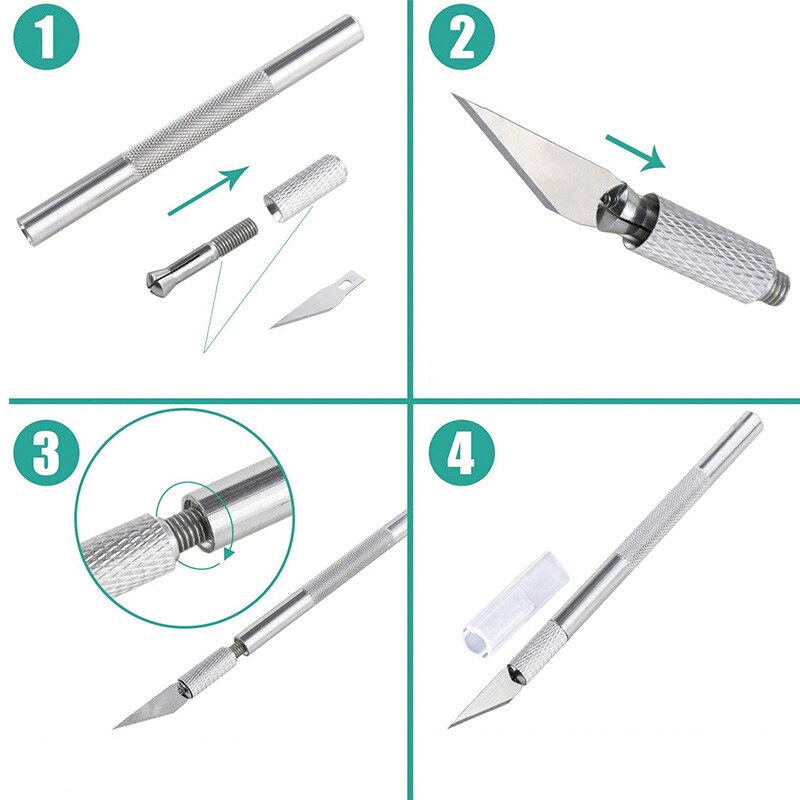 1

2

3

4