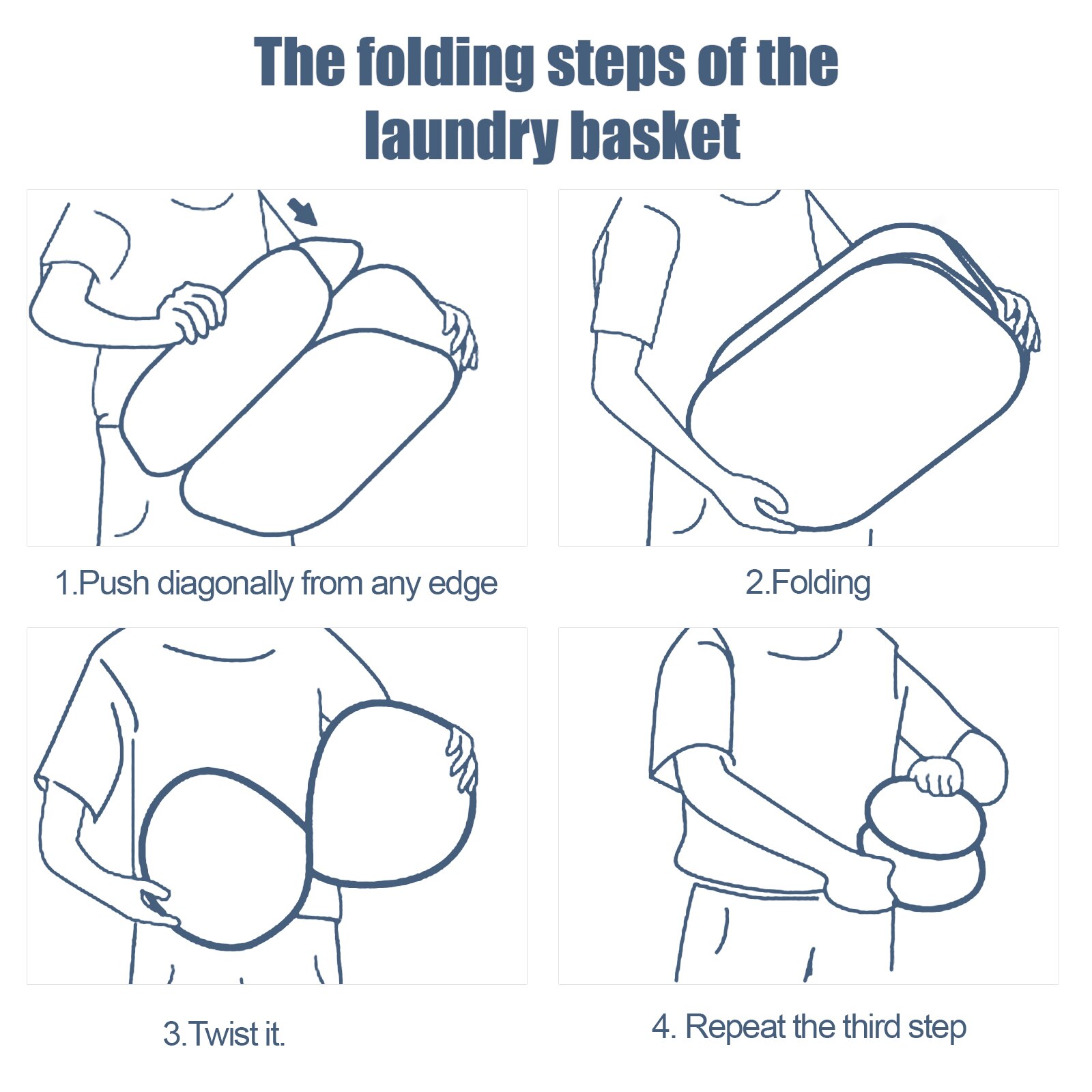 The folding steps of the laundry basket

1.Push diagonally from any edge

2.Folding

3.Twist it.

4. Repeat the third step