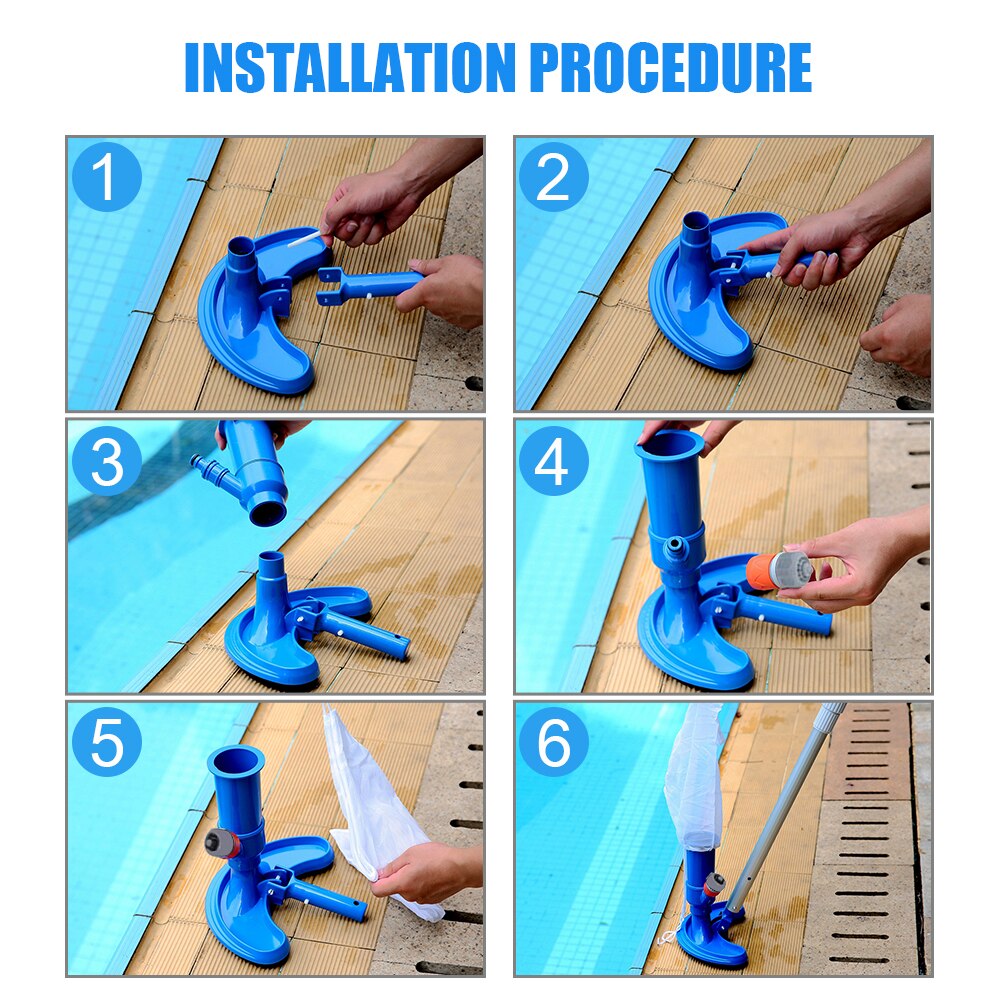 INSTALLATION PROCEDURE

1

2

3

4

5

6