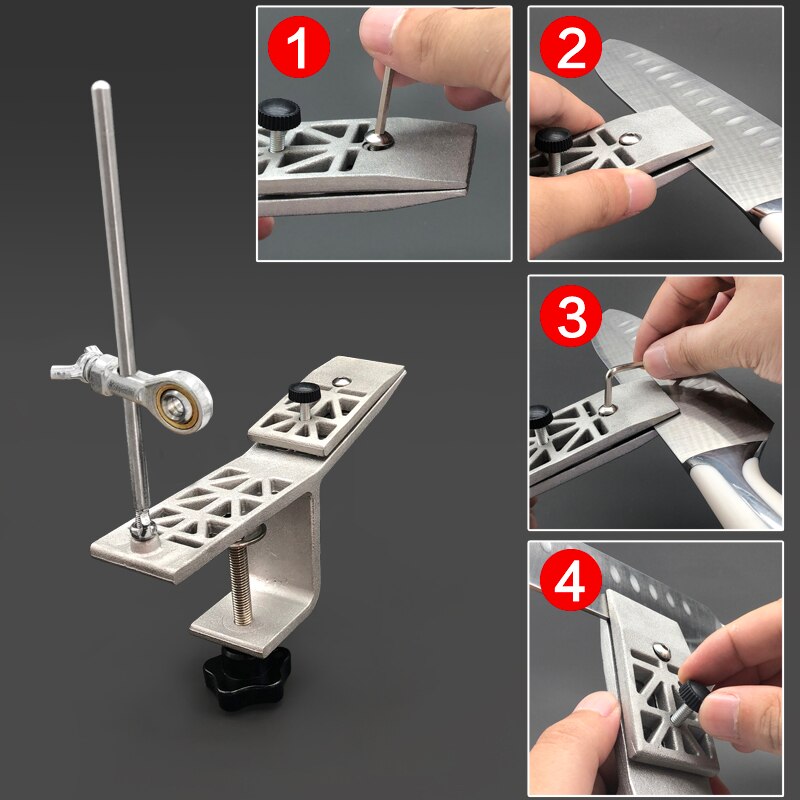 1

2

3

4