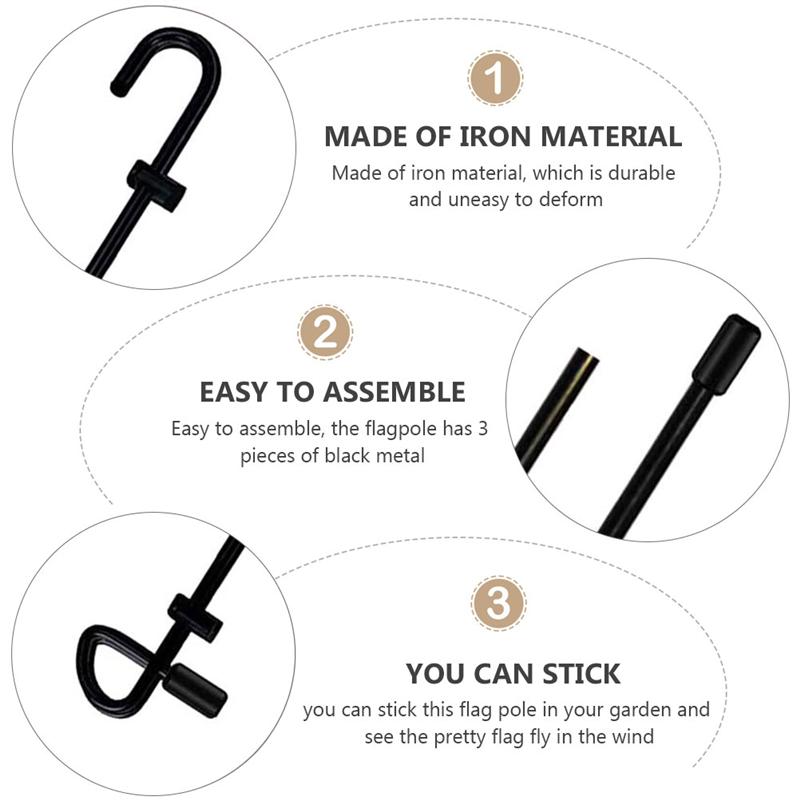 1

MADE OF IRON MATERIAL

Made of iron material, which is durable and uneasy to deform

2

EASY TO ASSEMBLE

Easy to assemble, the flagpole has 3 pieces of black metal

3

YOU CAN STICK

you can stick this flag pole in your garden and see the pretty flag fly in the wind