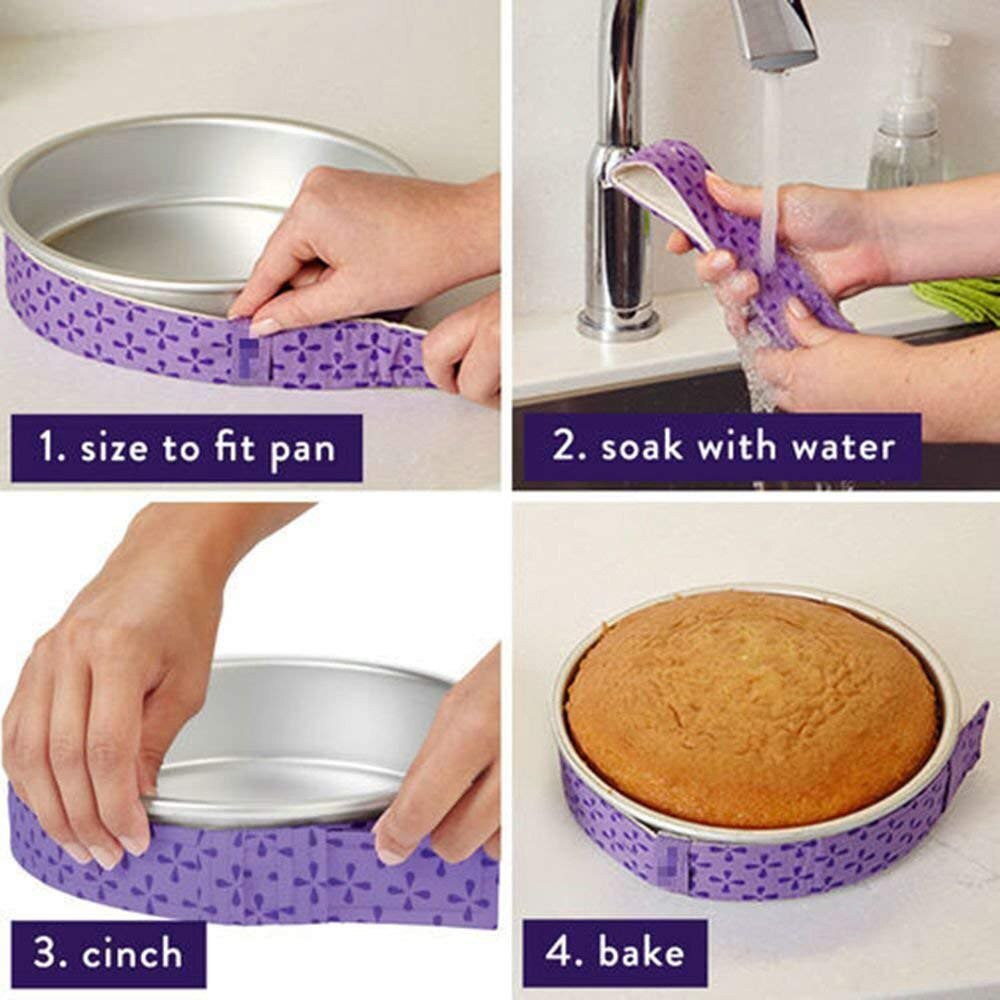 1. size to fit pan

2. soak with water

3. cinch

4. bake