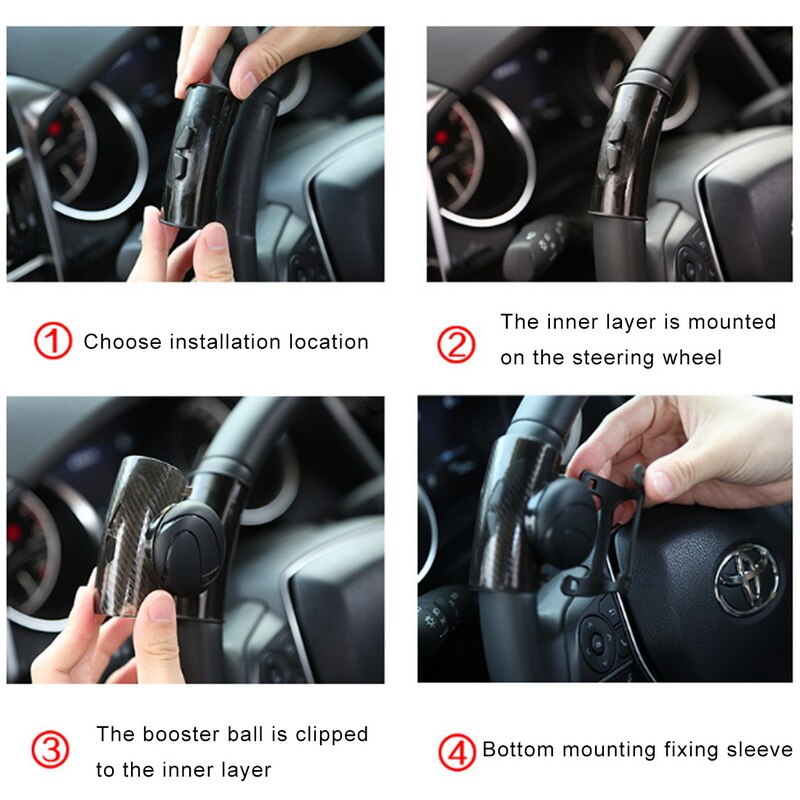 ① Choose installation location

② The inner layer is mounted on the steering wheel

③ The booster ball is clipped to the inner layer

④ Bottom mounting fixing sleeve