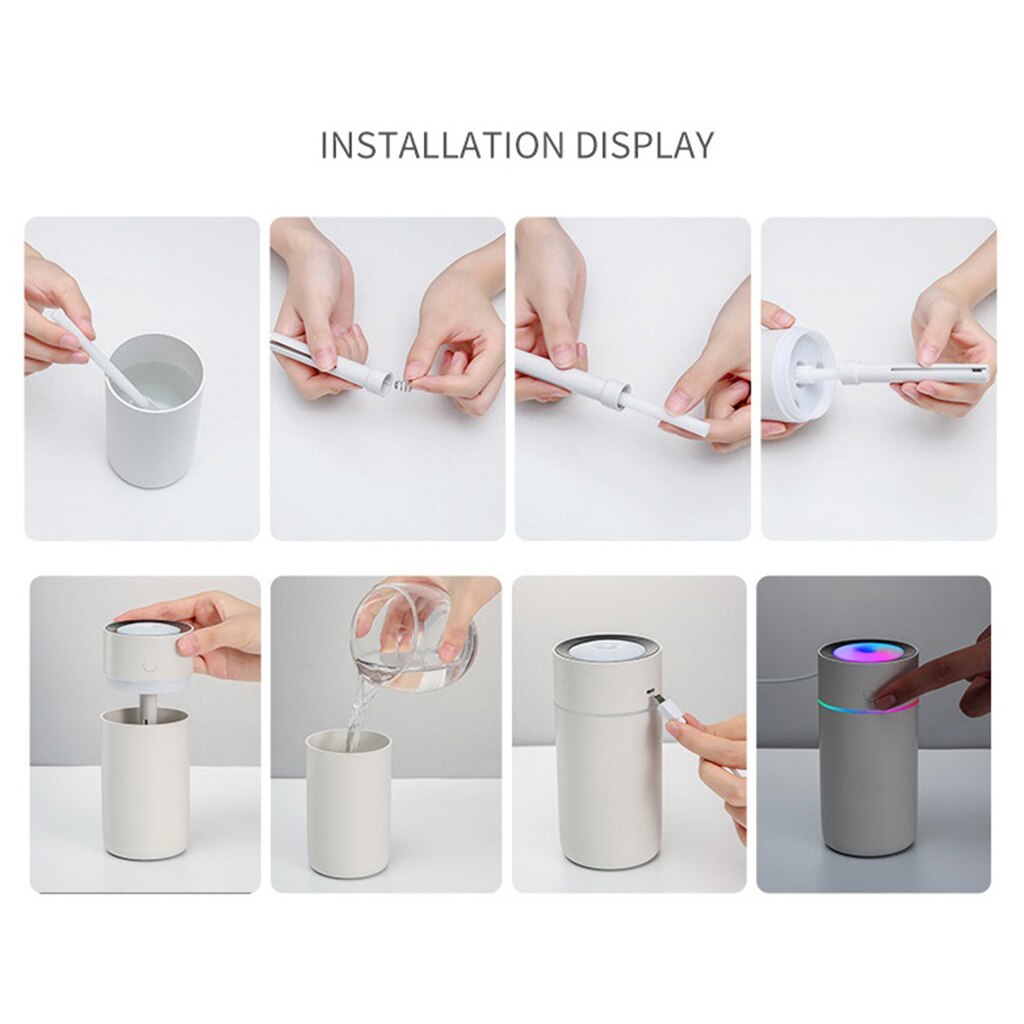 INSTALLATION DISPLAY