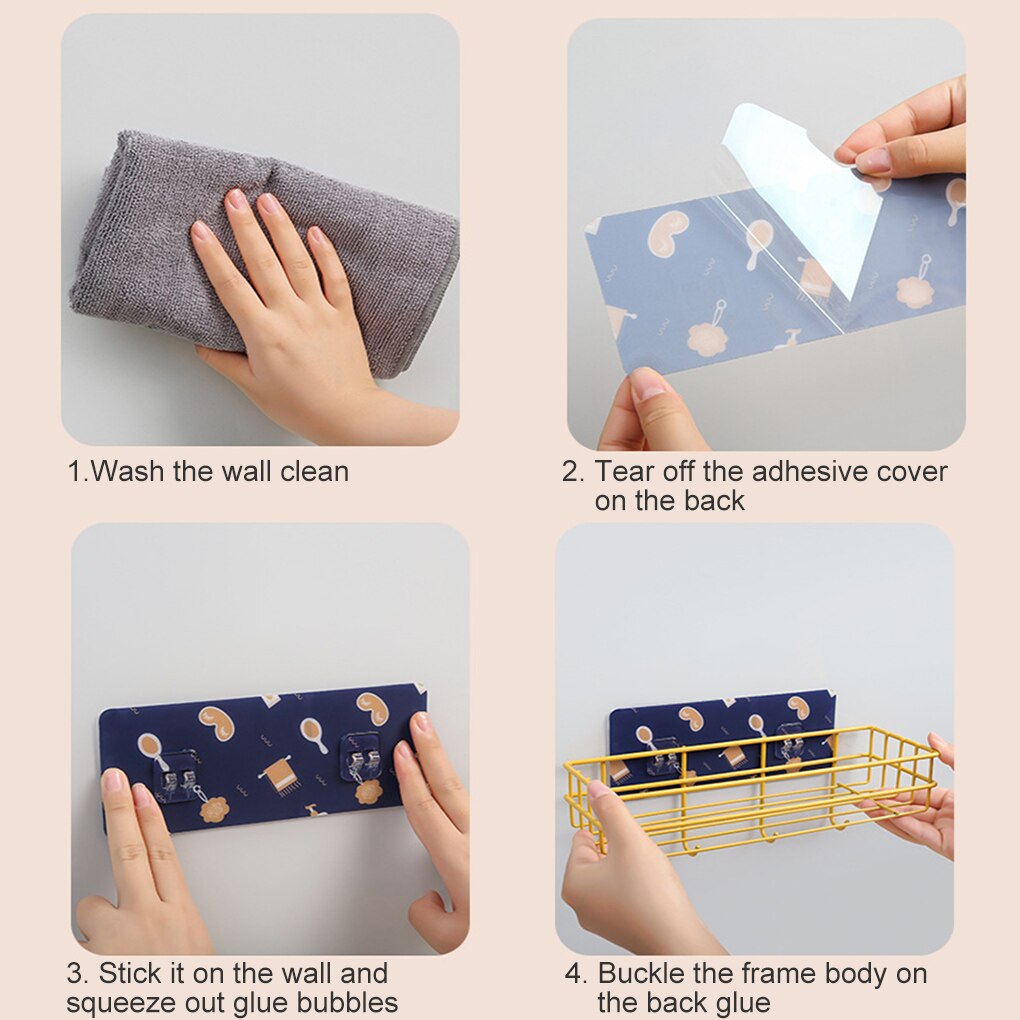 1.Wash the wall clean

2. Tear off the adhesive cover on the back

3. Stick it on the wall and squeeze out glue bubbles

4. Buckle the frame body on the back glue