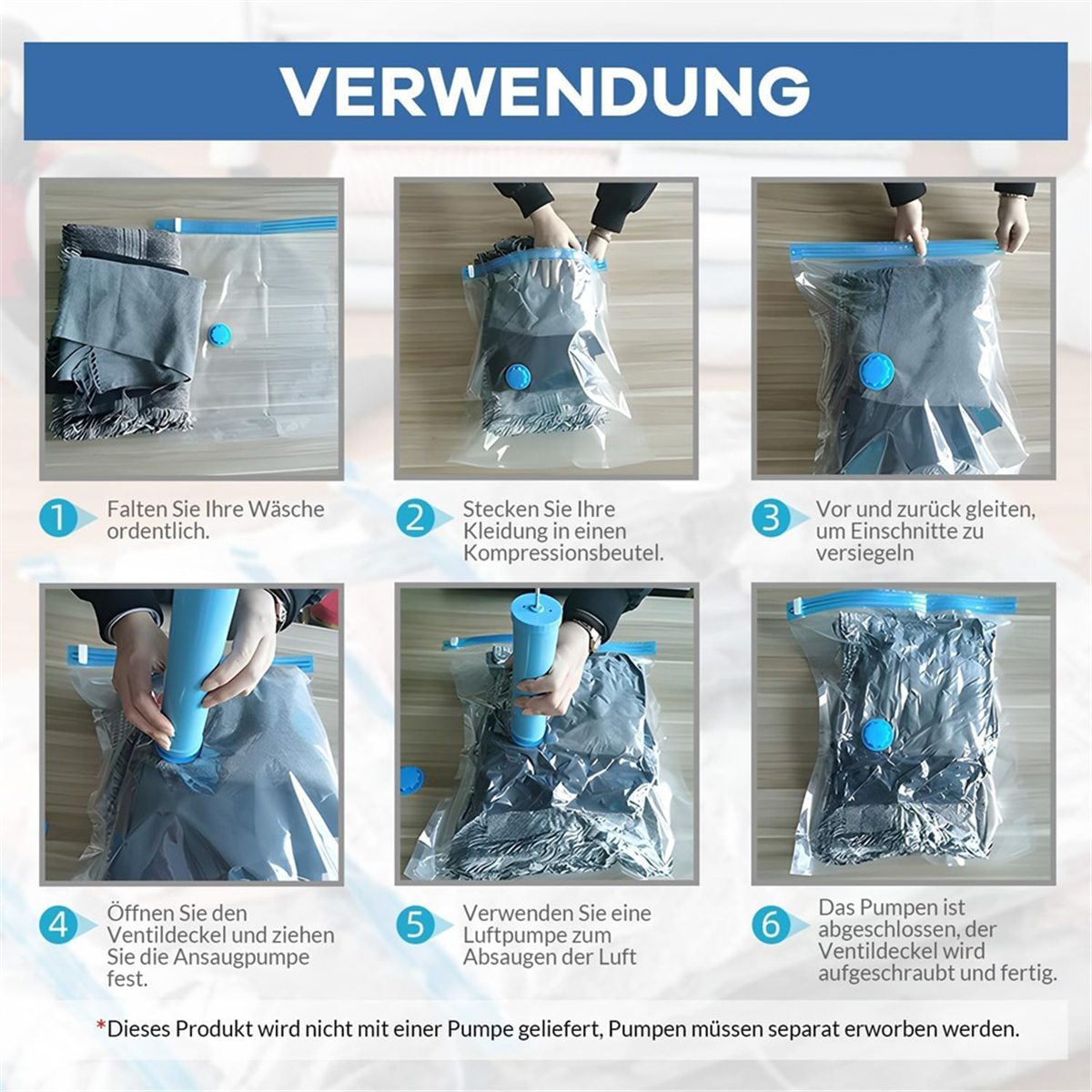 VERWENDUNG

1 Falten Sie Ihre Wäsche ordentlich.

2 Stecken Sie Ihre Kleidung in einen Kompressionsbeutel.

3 Vor und zurück gleiten, um Einschnitte zu versiegeln

4 Öffnen Sie den Ventildeckel und ziehen Sie die Ansaugpumpe fest.

5 Verwenden Sie eine Luftpumpe zum Absaugen der Luft

6 Das Pumpen ist abgeschlossen, der Ventildeckel wird aufgeschraubt und fertig.

*Dieses Produkt wird nicht mit einer Pumpe geliefert, Pumpen müssen separat erworben werden.