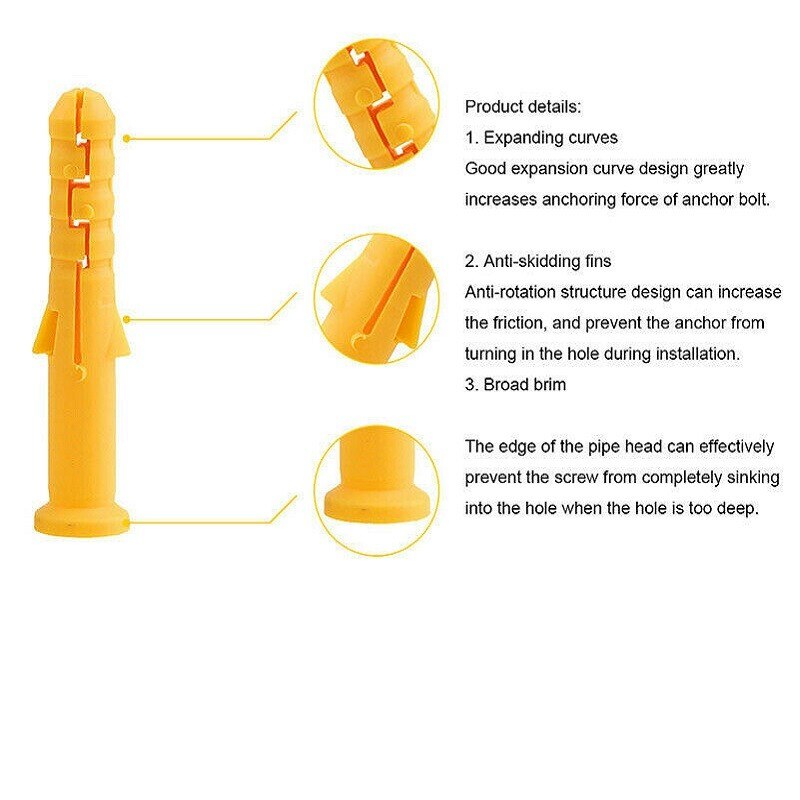 Product details:
1. Expanding curves
Good expansion curve design greatly increases anchoring force of anchor bolt.

2. Anti-skidding fins
Anti-rotation structure design can increase the friction, and prevent the anchor from turning in the hole during installation.
3. Broad brim

The edge of the pipe head can effectively prevent the screw from completely sinking into the hole when the hole is too deep.