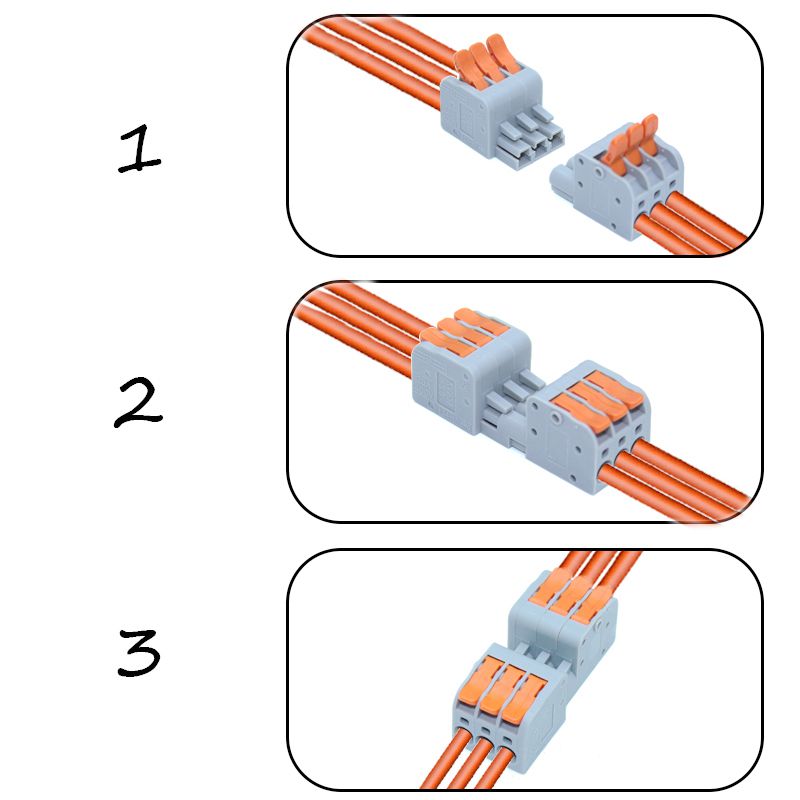 1

2

3